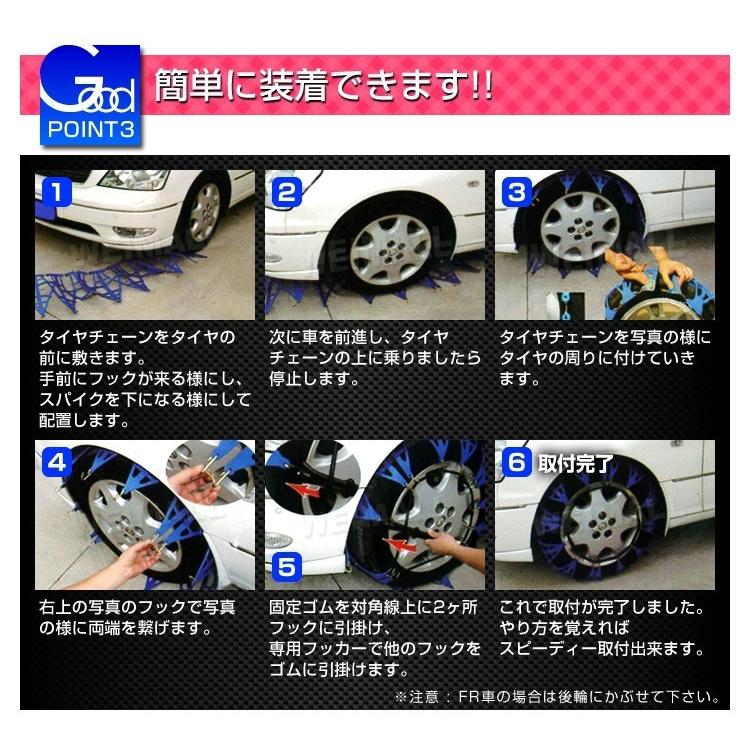 Good
POINT3

簡単に装着できます!!

1
タイヤチェーンをタイヤの前に敷きます。
手前にフックが来る様にし、スパイクを下になる様にして配置します。

2
次に車を前進し、タイヤチェーンの上に乗りましたら停止します。

3
タイヤチェーンを写真の様にタイヤの周りに付けていきます。

4
右上の写真のフックで写真の様に両端を繋げます。

5
固定ゴムを対角線上に2ヶ所フックに引掛け、
専用フッカーで他のフックをゴムに引掛けます。

6 取付完了
これで取付が完了しました。
やり方を覚えれば
スピーディー取付出来ます。

※注意：FR車の場合は後輪にかぶせて下さい。