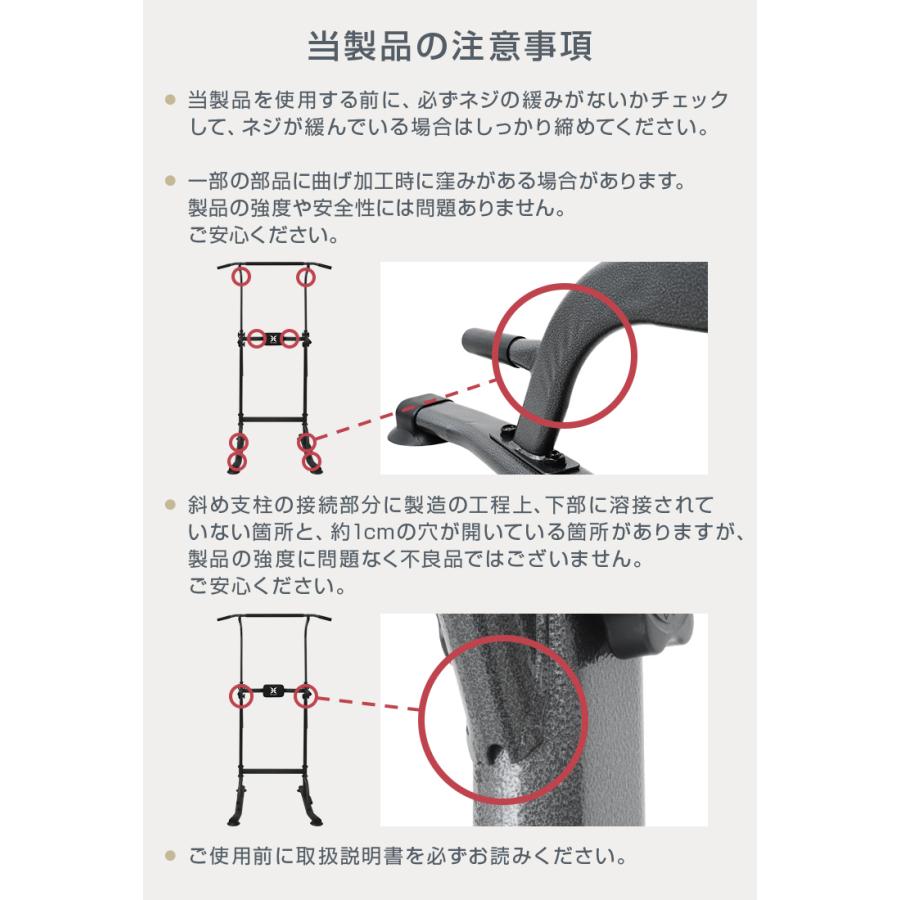 当製品の注意事項

● 当製品を使用する前に、必ずネジの緩みがないかチェックして、ネジが緩んでいる場合はしっかり締めてください。

● 一部の部品に曲げ加工時に窪みがある場合があります。製品の強度や安全性には問題ありません。ご安心ください。

● 斜め支柱の接続部分に製造の工程上、下部に溶接されていない箇所と、約1cmの穴が開いている箇所がありますが、製品の強度に問題なく不良品ではございません。ご安心ください。

● ご使用前に取扱説明書を必ずお読みください。