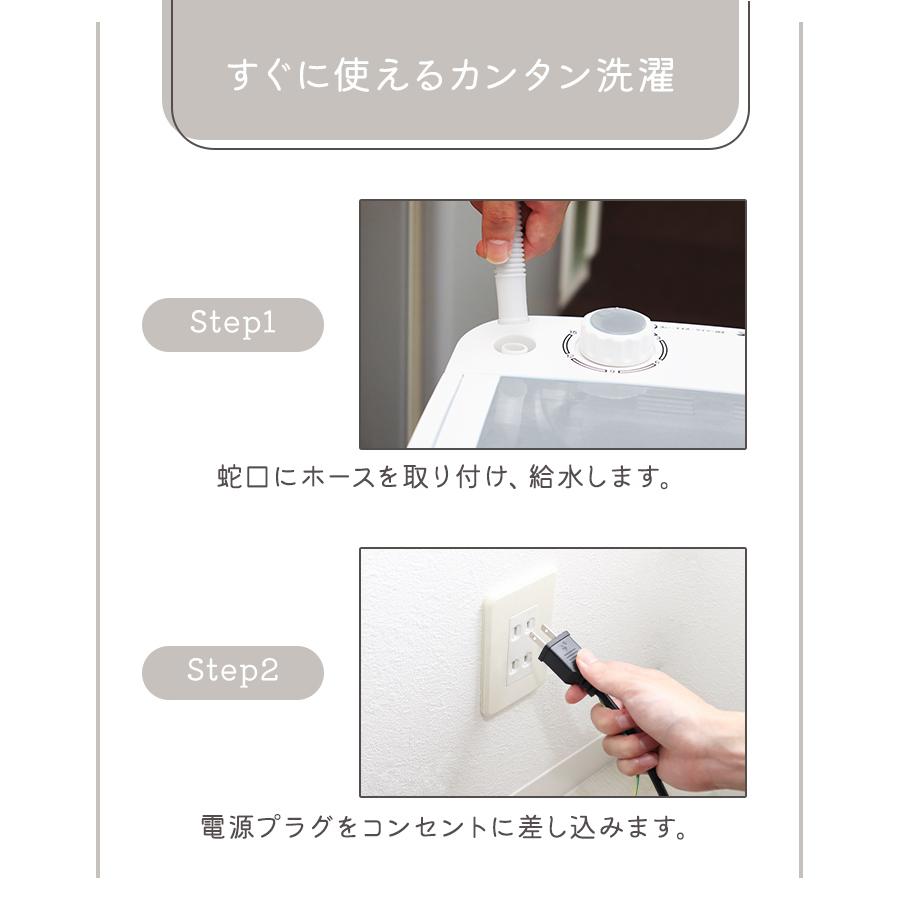 すぐに使えるカンタン洗濯

Step1

蛇口にホースを取り付け、給水します。

Step2

電源プラグをコンセントに差し込みます。