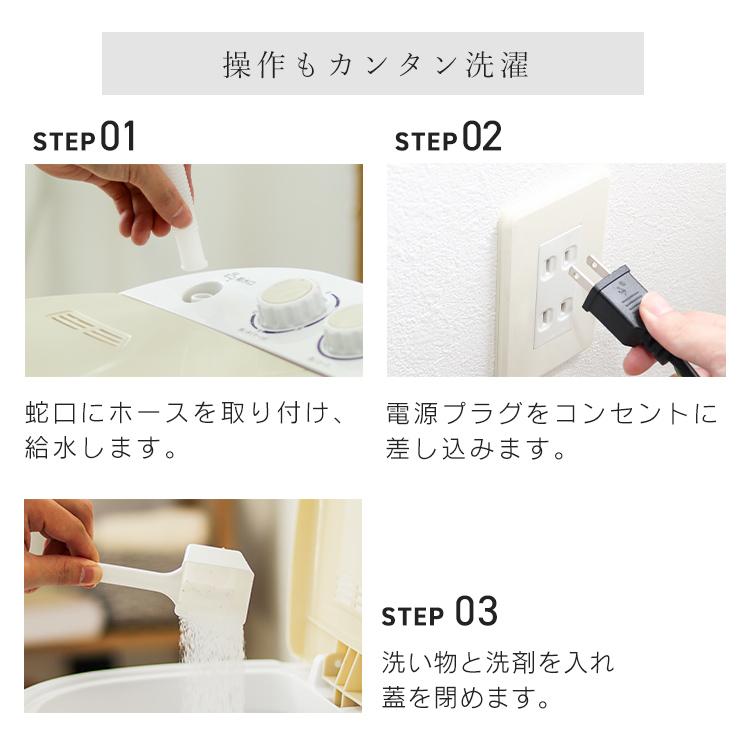 操作もカンタン洗濯

STEP 01

蛇口にホースを取り付け、給水します。

STEP 02

電源プラグをコンセントに差し込みます。

STEP 03

洗い物と洗剤を入れ蓋を閉めます。