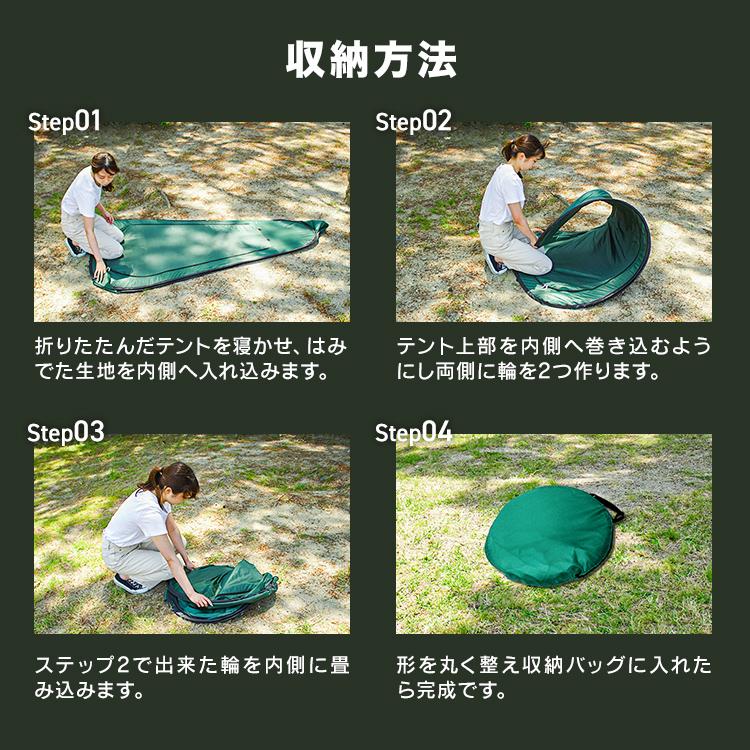 収納方法

Step01

折りたたんだテントを寝かせ、はみでた生地を内側へ入れ込みます。

Step02

テント上部を内側へ巻き込むようにし両側に輪を2つ作ります。

Step03

ステップ2で出来た輪を内側に畳み込みます。

Step04

形を丸く整え収納バッグに入れたら完成です。