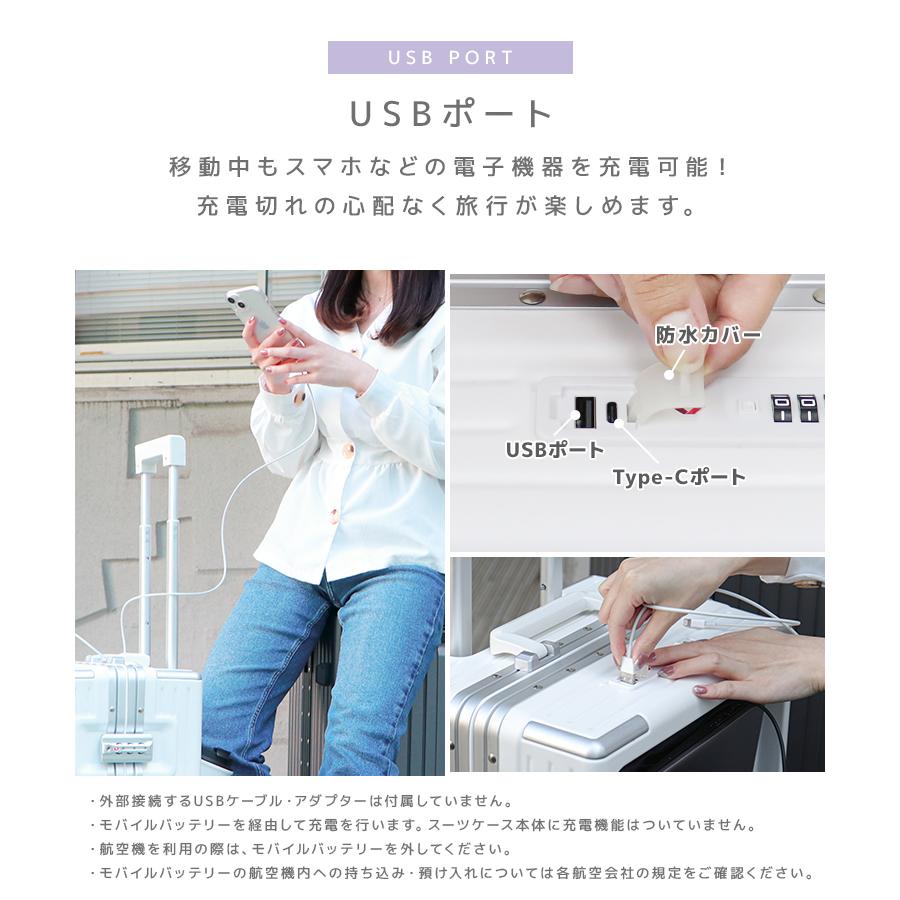 USB PORT

USBポート

移動中もスマホなどの電子機器を充電可能！
充電切れの心配なく旅行が楽しめます。

防水カバー

USBポート

Type-Cポート

・外部接続するUSBケーブル・アダプターは付属していません。
・モバイルバッテリーを経由して充電を行います。スーツケース本体に充電機能はついていません。
・航空機を利用の際は、モバイルバッテリーを外してください。
・モバイルバッテリーの航空機内への持ち込み・預け入れについては各航空会社の規定をご確認ください。