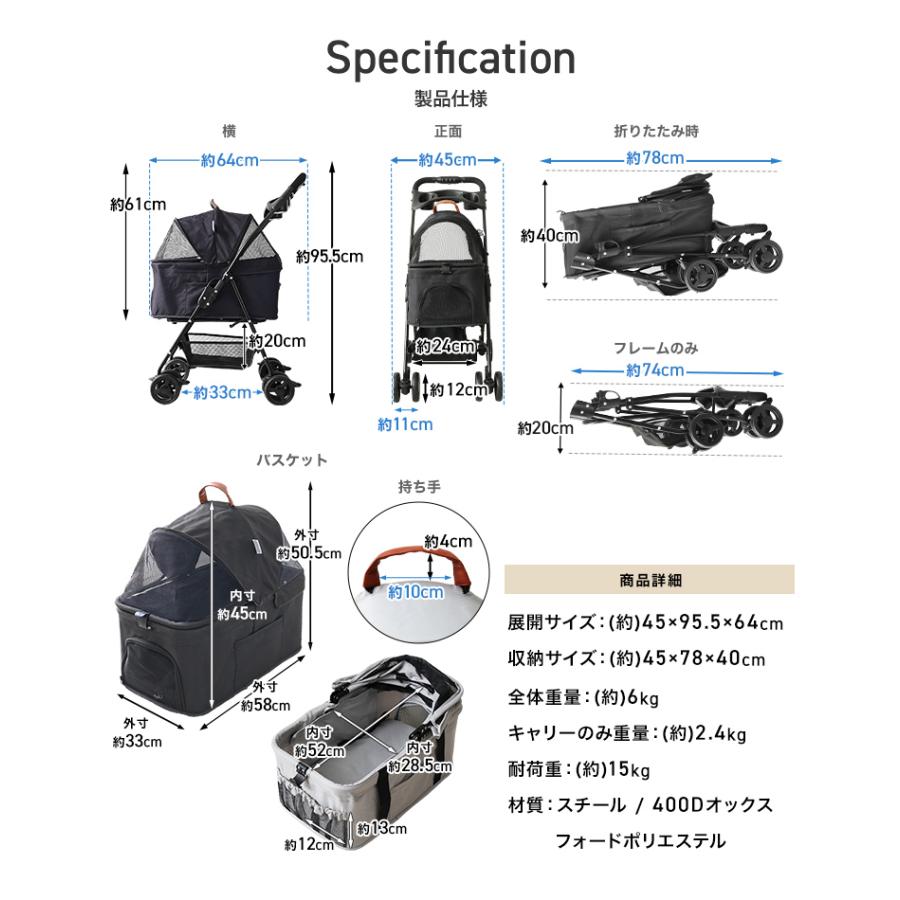 Specification
製品仕様

横
約64cm
約61cm
約95.5cm
約20cm
約33cm

正面
約45cm
約24cm
約12cm
約11cm

折りたたみ時
約78cm
約40cm

フレームのみ
約74cm
約20cm

バスケット
外寸
約50.5cm
内寸
約45cm
外寸
約58cm
外寸
約33cm

持ち手
約4cm
約10cm

内寸
約52cm
内寸
約28.5cm
約13cm
約12cm

商品詳細
展開サイズ：(約)45×95.5×64cm
収納サイズ：(約)45×78×40cm
全体重量：(約)6kg
キャリーのみ重量：(約)2.4kg
耐荷重：(約)15kg
材質：スチール / 400Dオックスフォードポリエステル