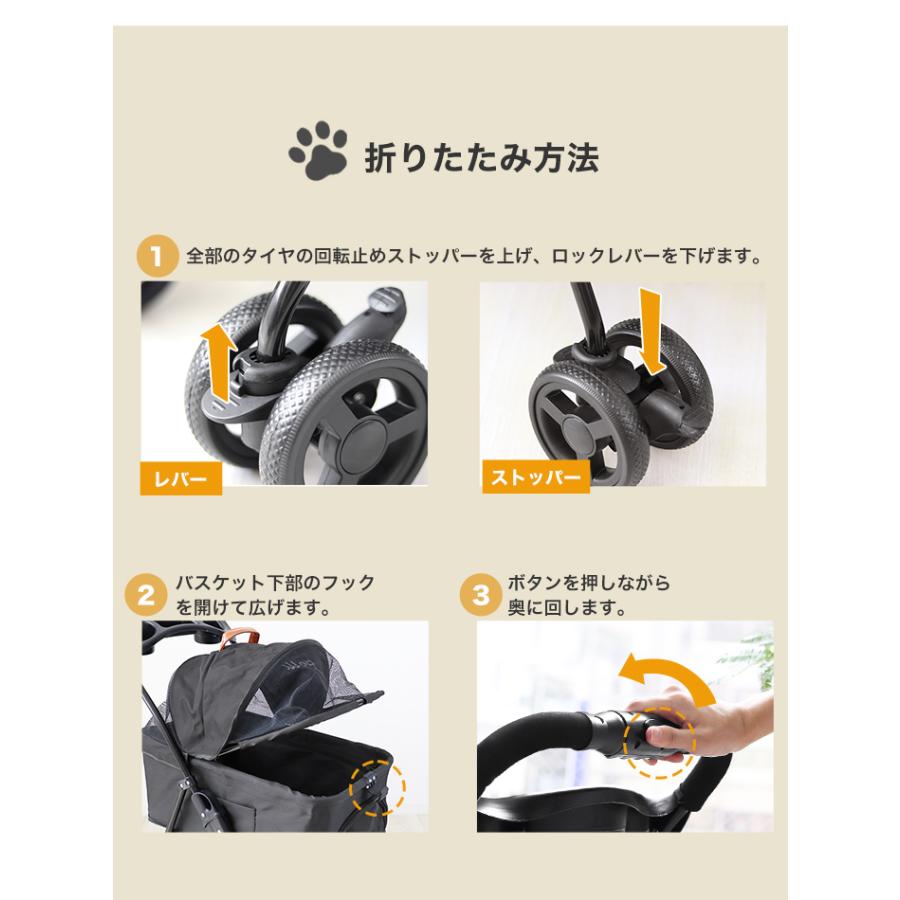 折りたたみ方法

1 全部のタイヤの回転止めストッパーを上げ、ロックレバーを下げます。

レバー

ストッパー

2 バスケット下部のフックを開けて広げます。

3 ボタンを押しながら奥に回します。