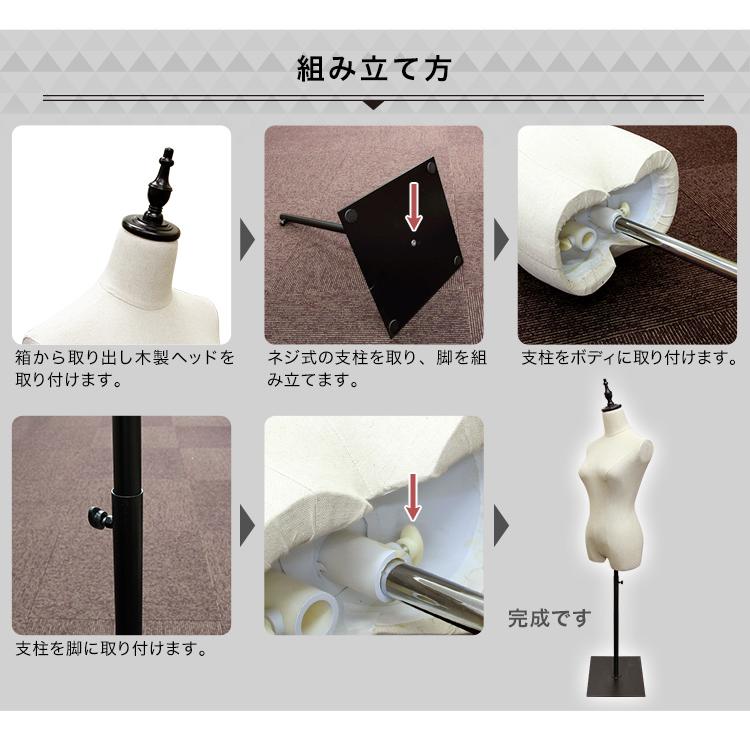 組み立て方

箱から取り出し木製ヘッドを取り付けます。

ネジ式の支柱を取り、脚を組み立てます。

支柱をボディに取り付けます。

支柱を脚に取り付けます。

完成です