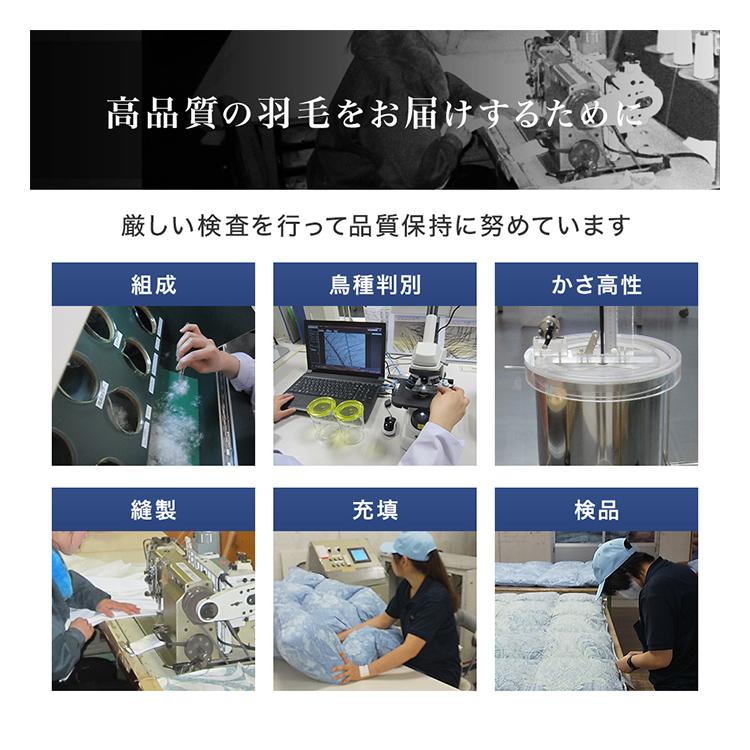 高品質の羽毛をお届けするために

厳しい検査を行って品質保持に努めています

組成

鳥種判別

かさ高性

縫製

充填

検品