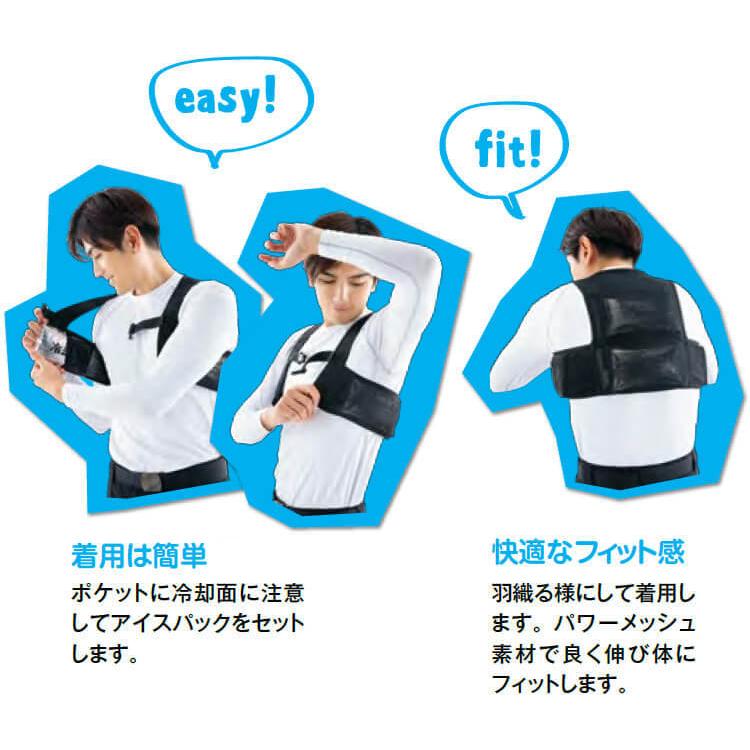 easy!

fit!

着用は簡単
ポケットに冷却面に注意してアイスパックをセットします。

快適なフィット感
羽織る様にして着用します。パワーメッシュ素材で良く伸び体にフィットします。