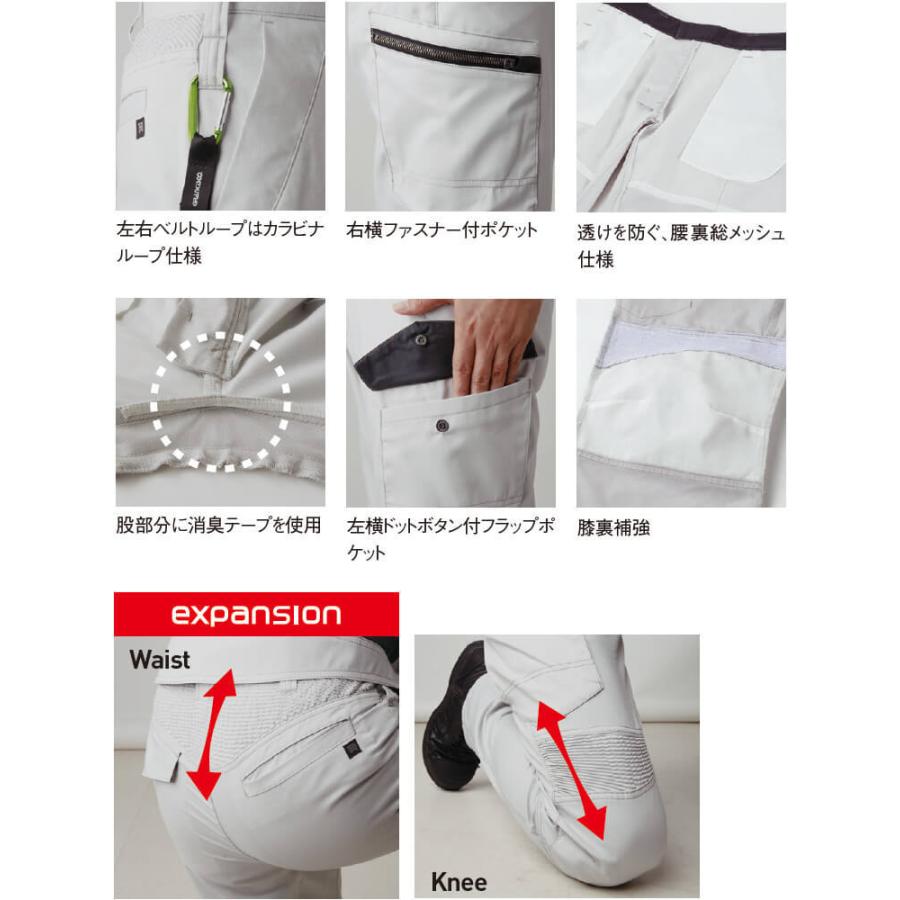 左右ベルトループはカラビナループ仕様

右横ファスナー付ポケット

透けを防ぐ、腰裏総メッシュ仕様

股部分に消臭テープを使用

左横ドットボタン付フラップポケット

膝裏補強

expansion

Waist

Knee