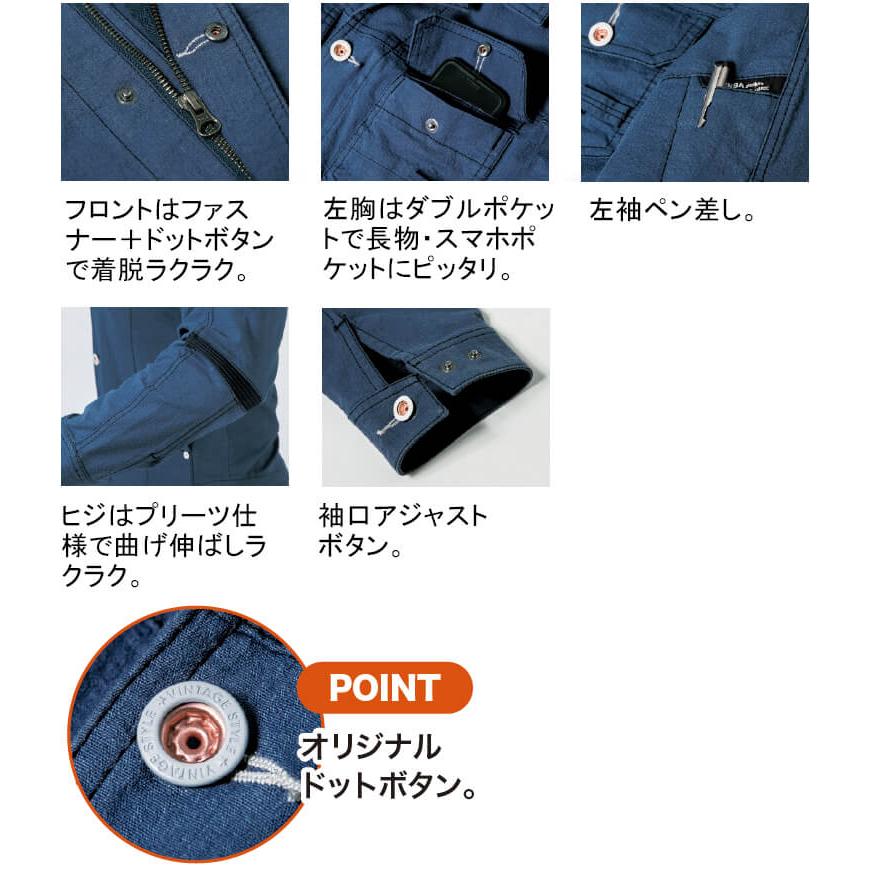 フロントはファスナー＋ドットボタンで着脱ラクラク。

左胸はダブルポケットで長物・スマホポケットにピッタリ。

左袖ペン差し。

ヒジはプリーツ仕様で曲げ伸ばしラクラク。

袖口アジャストボタン。

VINTAGE STYLE VINTAGE STYLE

POINT

オリジナルドットボタン。