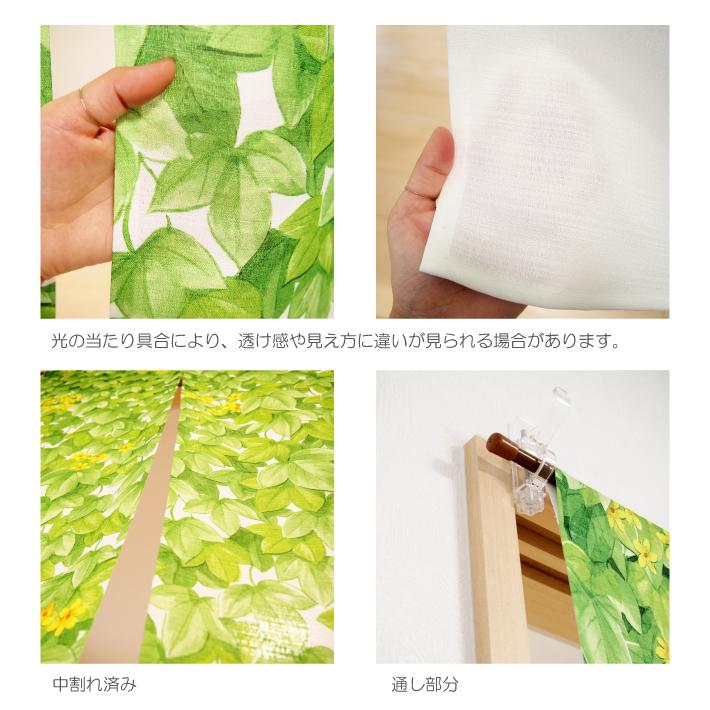 光の当たり具合により、透け感や見え方に違いが見られる場合があります。

中割れ済み

通し部分