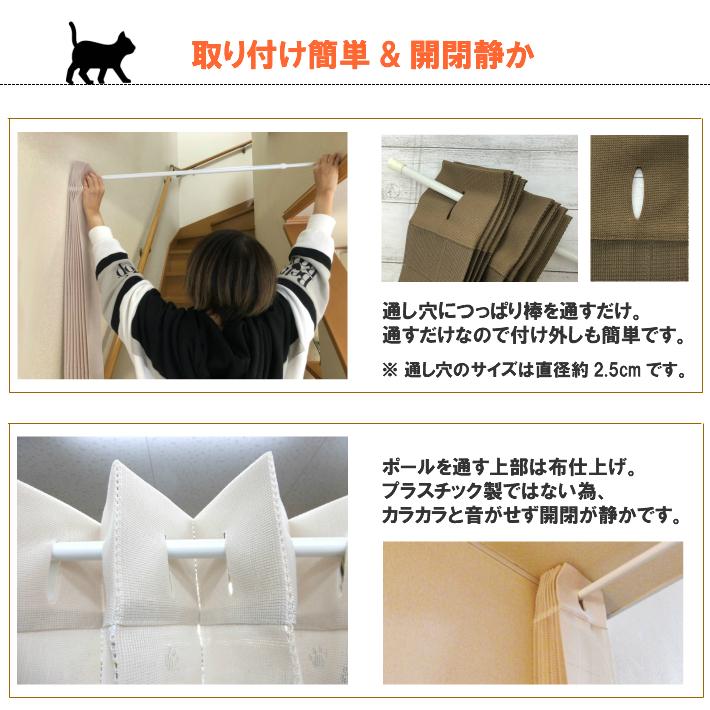 取り付け簡単 & 開閉静か

通し穴につっぱり棒を通すだけ。
通すだけなので付け外しも簡単です。

※ 通し穴のサイズは直径約 2.5cm です。

ポールを通す上部は布仕上げ。
プラスチック製ではない為、
カラカラと音がせず開閉が静かです。