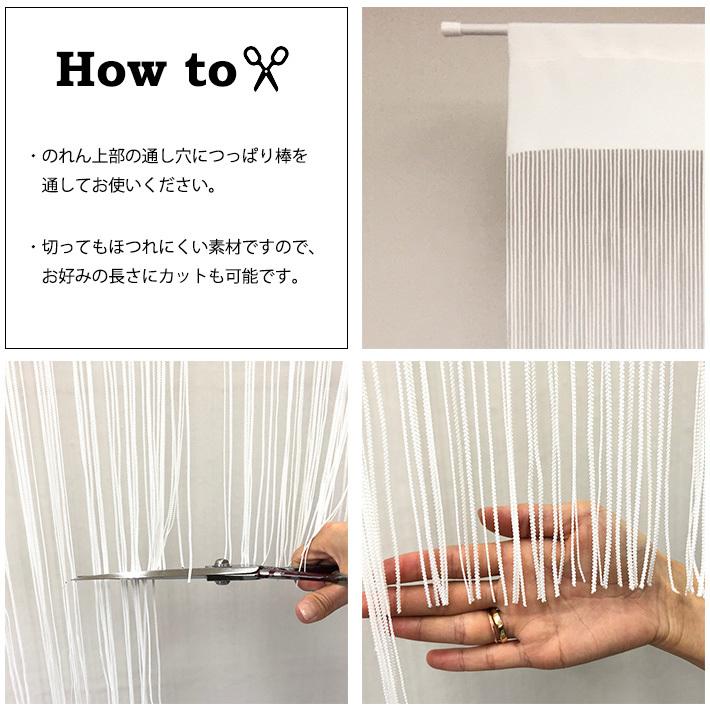 How to

・のれん上部の通し穴につっぱり棒を通してお使いください。

・切ってもほつれにくい素材ですので、お好みの長さにカットも可能です。