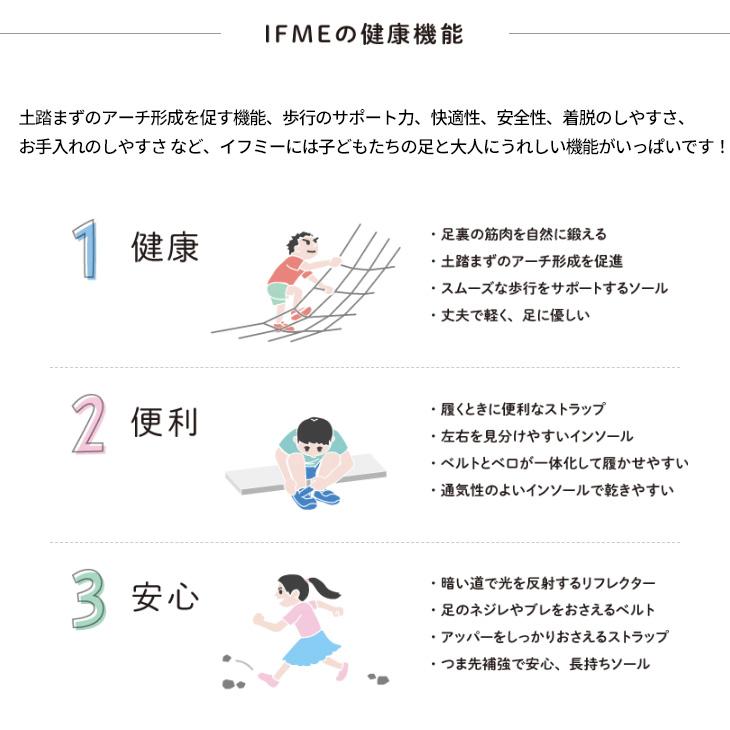 IFMEの健康機能

土踏まずのアーチ形成を促す機能、歩行のサポート力、快適性、安全性、着脱のしやすさ、お手入れのしやすさ など、イフミーには子どもたちの足と大人にうれしい機能がいっぱいです！

1 健康

・足裏の筋肉を自然に鍛える
・土踏まずのアーチ形成を促進
・スムーズな歩行をサポートするソール
・丈夫で軽く、足に優しい

2 便利

・履くときに便利なストラップ
・左右を見分けやすいインソール
・ベルトとベロが一体化して履かせやすい
・通気性のよいインソールで乾きやすい

3 安心

・暗い道で光を反射するリフレクター
・足のネジレやブレをおさえるベルト
・アッパーをしっかりおさえるストラップ
・つま先補強で安心、長持ちソール