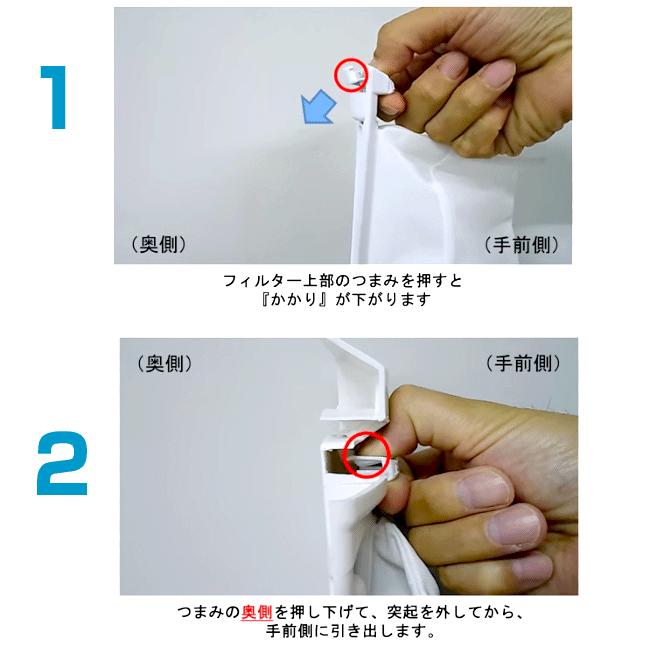 1

（奥側）

（手前側）

フィルター上部のつまみを押すと
『かかり』が下がります

2

（奥側）

（手前側）

つまみの奥側を押し下げて、突起を外してから、
手前側に引き出します。