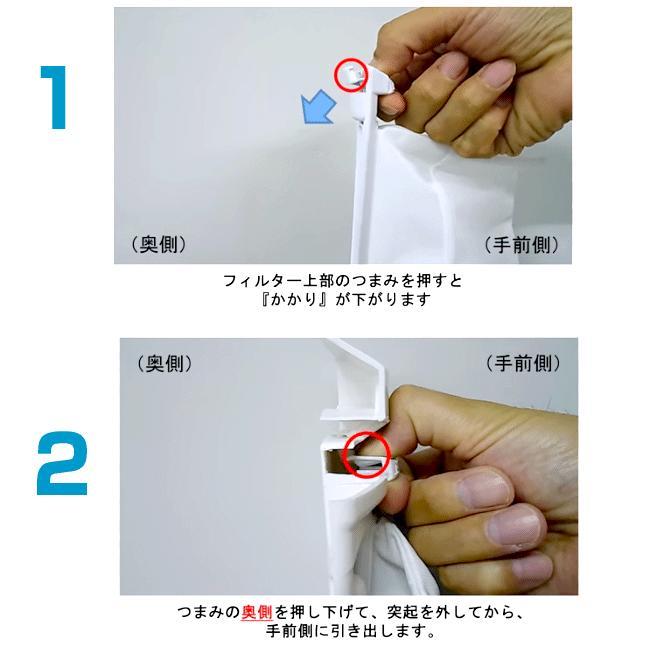 1

（奥側）

（手前側）

フィルター上部のつまみを押すと
『かかり』が下がります

2

（奥側）

（手前側）

つまみの奥側を押し下げて、突起を外してから、
手前側に引き出します。