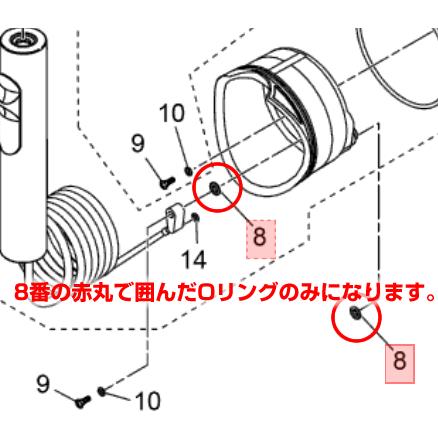 10

9

8

14

8番の赤丸で囲んだOリングのみになります。

8

9

10