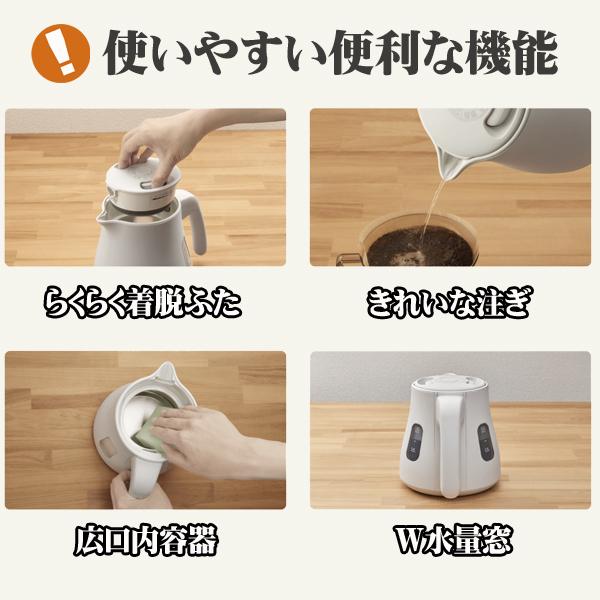 !

使いやすい便利な機能

らくらく着脱ふた

きれいな注ぎ

広口内容器

W水量窓