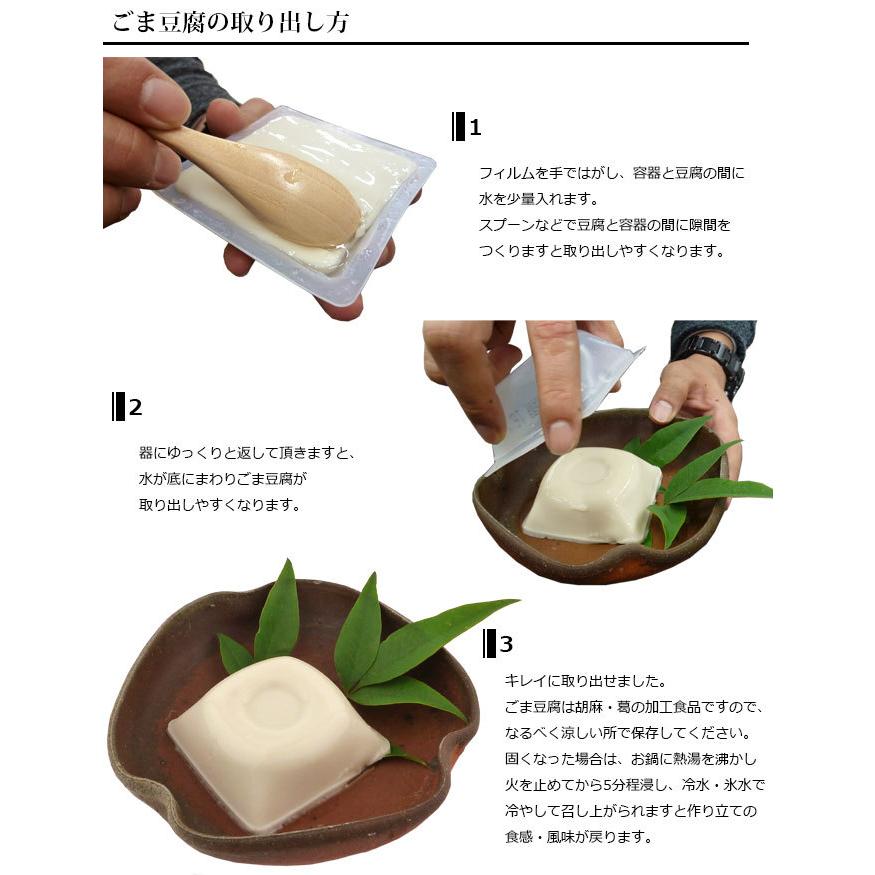 ごま豆腐の取り出し方

1

フィルムを手ではがし、容器と豆腐の間に水を少量入れます。
スプーンなどで豆腐と容器の間に隙間をつくりますと取り出しやすくなります。

2

器にゆっくりと返して頂きますと、水が底にまわりごま豆腐が取り出しやすくなります。

3

キレイに取り出せました。
ごま豆腐は胡麻・葛の加工食品ですので、なるべく涼しい所で保存してください。
固くなった場合は、お鍋に熱湯を沸かし火を止めてから5分程浸し、冷水・氷水で冷やして召し上がられますと作り立ての食感・風味が戻ります。