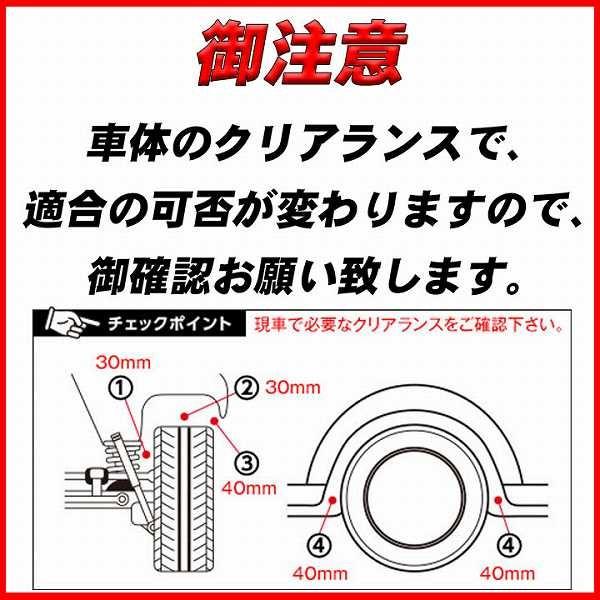 御注意

車体のクリアランスで、
適合の可否が変わりますので、
御確認お願い致します。

チェックポイント 現車で必要なクリアランスをご確認下さい。

30mm
①
② 30mm
③
40mm
④
40mm
④
40mm