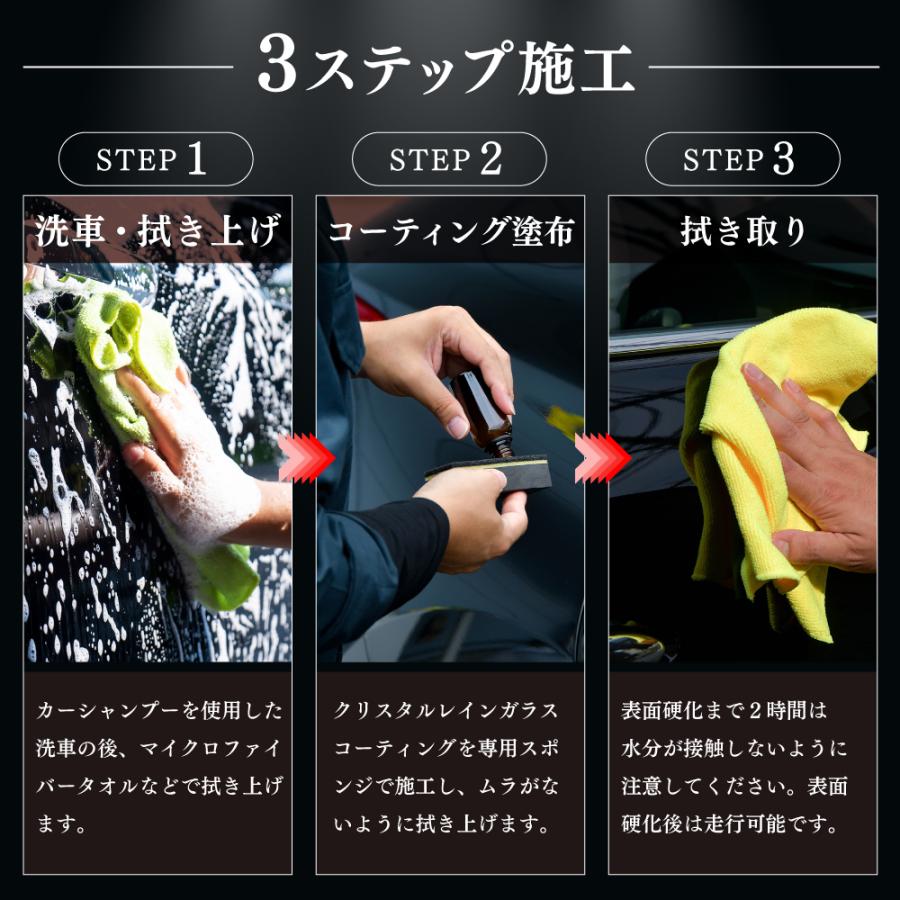 3ステップ施工

STEP 1

洗車・拭き上げ

カーシャンプーを使用した洗車の後、マイクロファイバータオルなどで拭き上げます。

STEP 2

コーティング塗布

クリスタルレインガラスコーティングを専用スポンジで施工し、ムラがないように拭き上げます。

STEP 3

拭き取り

表面硬化まで2時間は水分が接触しないように注意してください。表面硬化後は走行可能です。