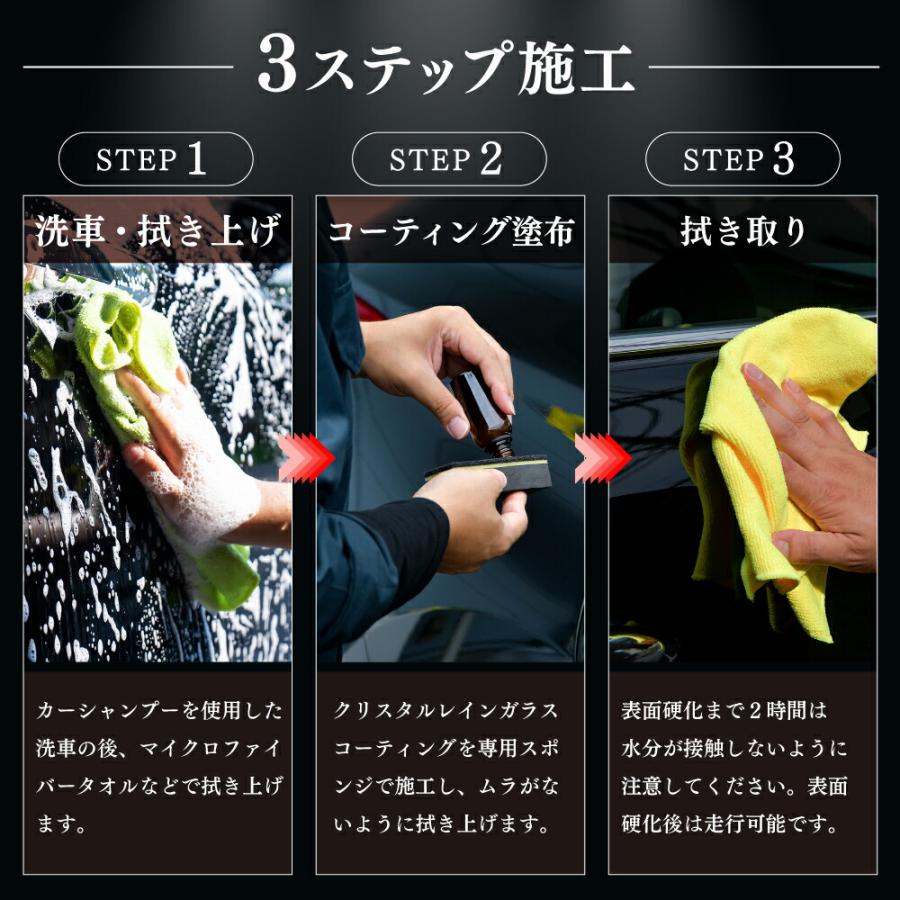 3ステップ施工

STEP 1

洗車・拭き上げ

カーシャンプーを使用した洗車の後、マイクロファイバータオルなどで拭き上げます。

STEP 2

コーティング塗布

クリスタルレインガラスコーティングを専用スポンジで施工し、ムラがないように拭き上げます。

STEP 3

拭き取り

表面硬化まで2時間は水分が接触しないように注意してください。表面硬化後は走行可能です。