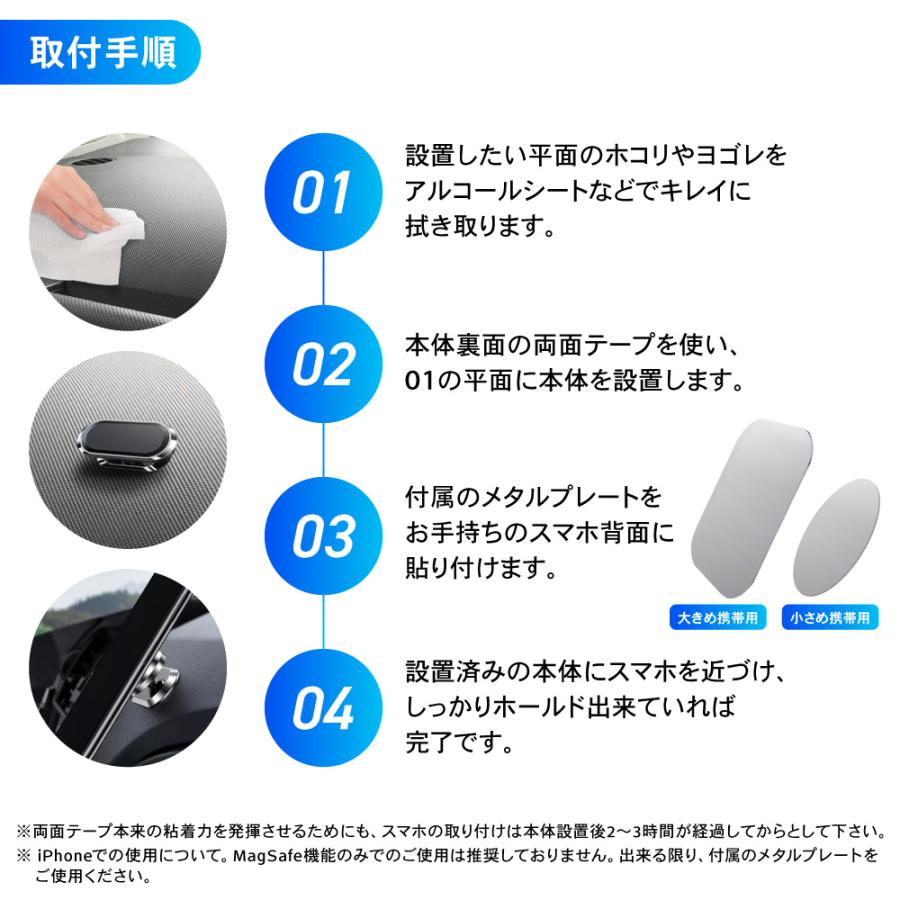 取付手順

01
設置したい平面のホコリやヨゴレをアルコールシートなどでキレイに拭き取ります。

02
本体裏面の両面テープを使い、01の平面に本体を設置します。

03
付属のメタルプレートをお手持ちのスマホ背面に貼り付けます。

大きめ携帯用
小さめ携帯用

04
設置済みの本体にスマホを近づけ、しっかりホールド出来ていれば完了です。

※両面テープ本来の粘着力を発揮させるためにも、スマホの取り付けは本体設置後2～3時間が経過してからとして下さい。
※ iPhoneでの使用について。MagSafe機能のみでのご使用は推奨しておりません。出来る限り、付属のメタルプレートをご使用ください。