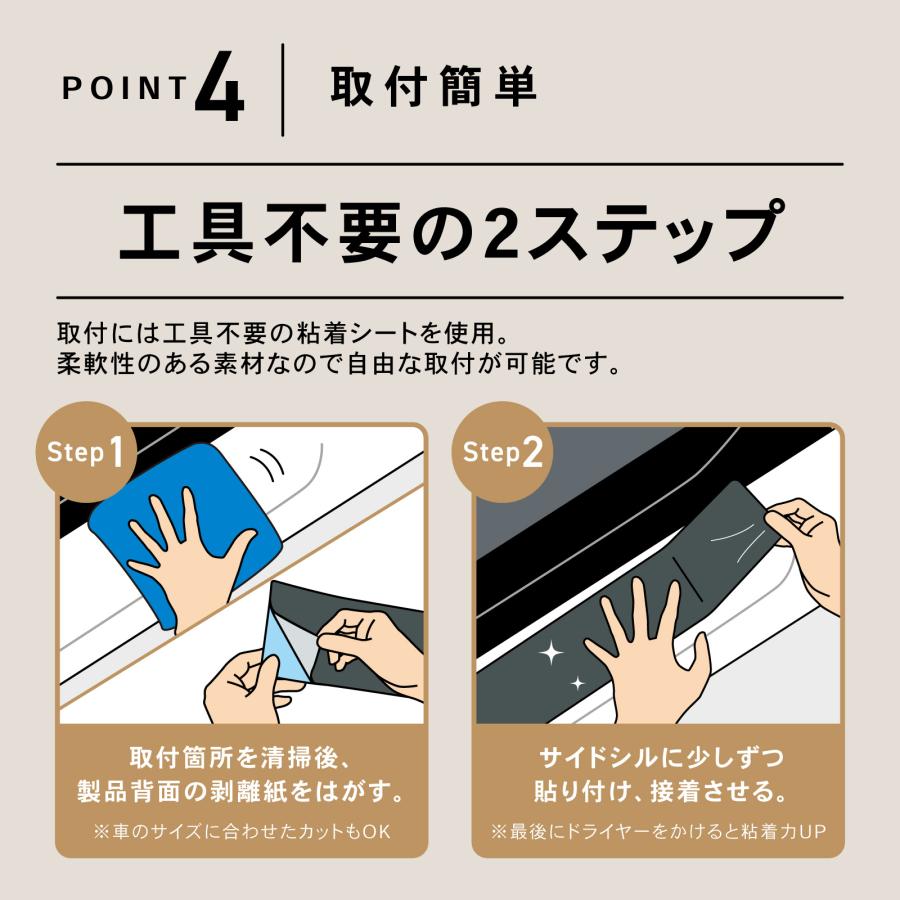 POINT 4 取付簡単

工具不要の2ステップ

取付には工具不要の粘着シートを使用。
柔軟性のある素材なので自由な取付が可能です。

Step 1

取付箇所を清掃後、
製品背面の剥離紙をはがす。

※車のサイズに合わせたカットもOK

Step 2

サイドシルに少しずつ
貼り付け、接着させる。

※最後にドライヤーをかけると粘着力UP