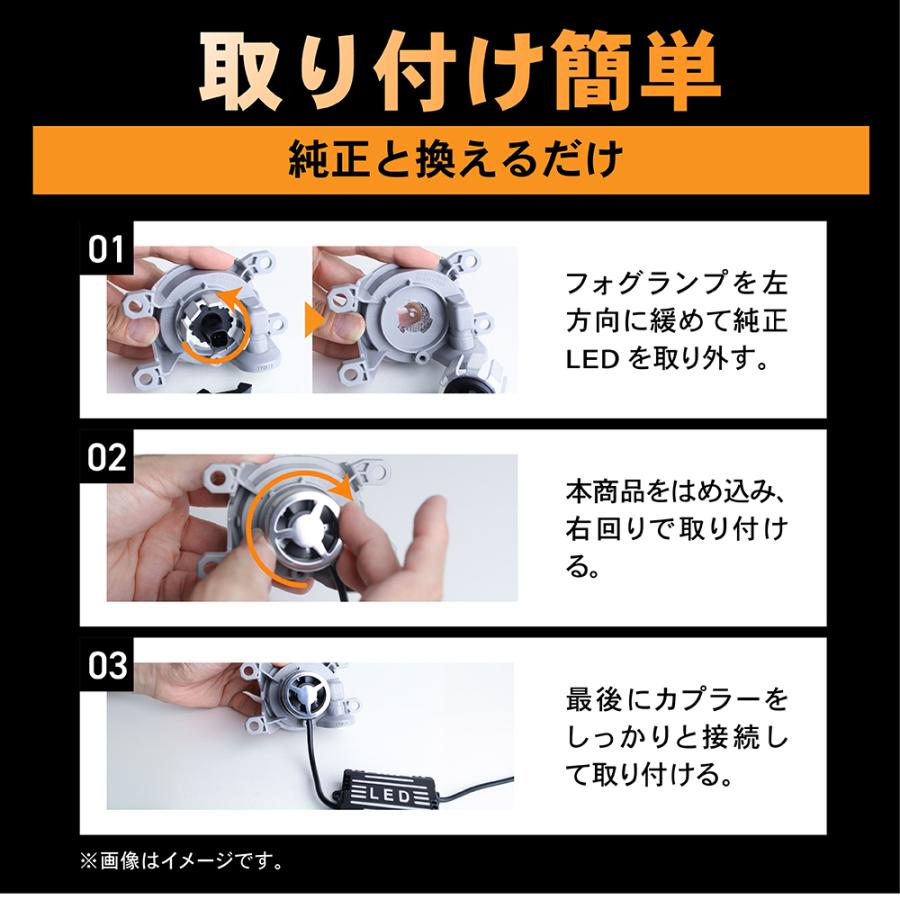 取り付け簡単

純正と換えるだけ

01

フォグランプを左方向に緩めて純正LEDを取り外す。

02

本商品をはめ込み、右回りで取り付ける。

03

LED

最後にカプラーをしっかりと接続して取り付ける。

※画像はイメージです。