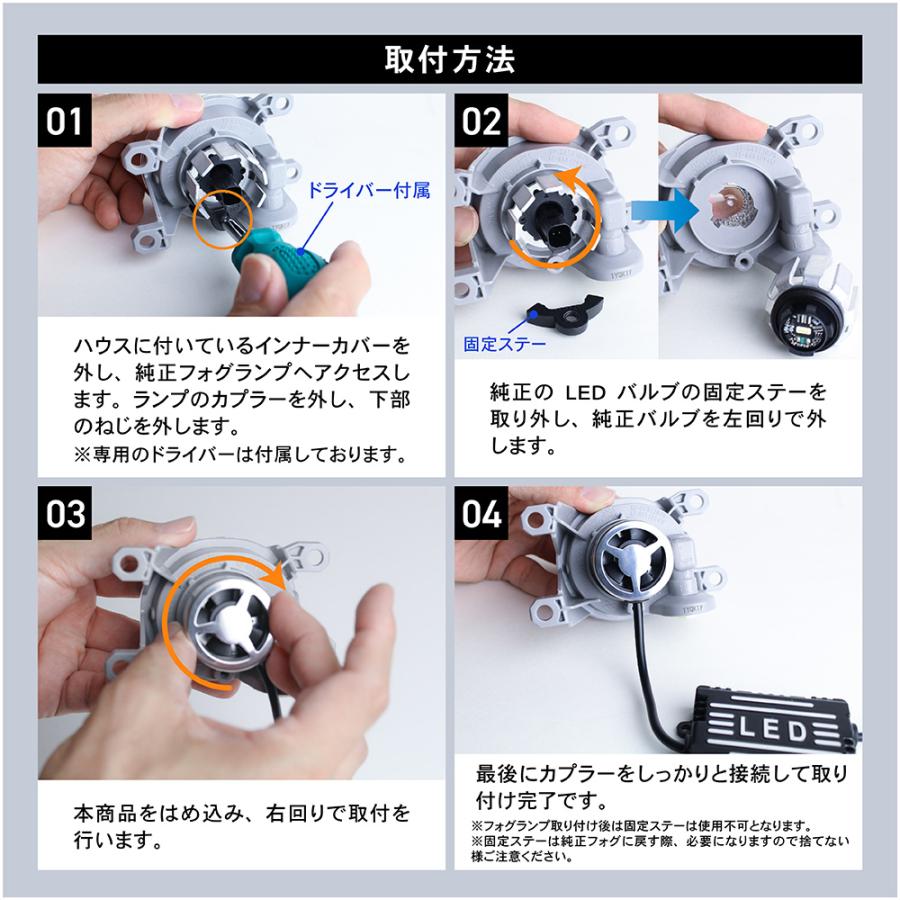 取付方法

01

ドライバー付属

ハウスに付いているインナーカバーを外し、純正フォグランプへアクセスします。ランプのカプラーを外し、下部のねじを外します。
※専用のドライバーは付属しております。

02

固定ステー

純正の LED バルブの固定ステーを取り外し、純正バルブを左回りで外します。

03

本商品をはめ込み、右回りで取付を行います。

04

LED

最後にカプラーをしっかりと接続して取り付け完了です。
※フォグランプ取り付け後は固定ステーは使用不可となります。
※固定ステーは純正フォグに戻す際、必要になりますので捨てない様ご注意ください。