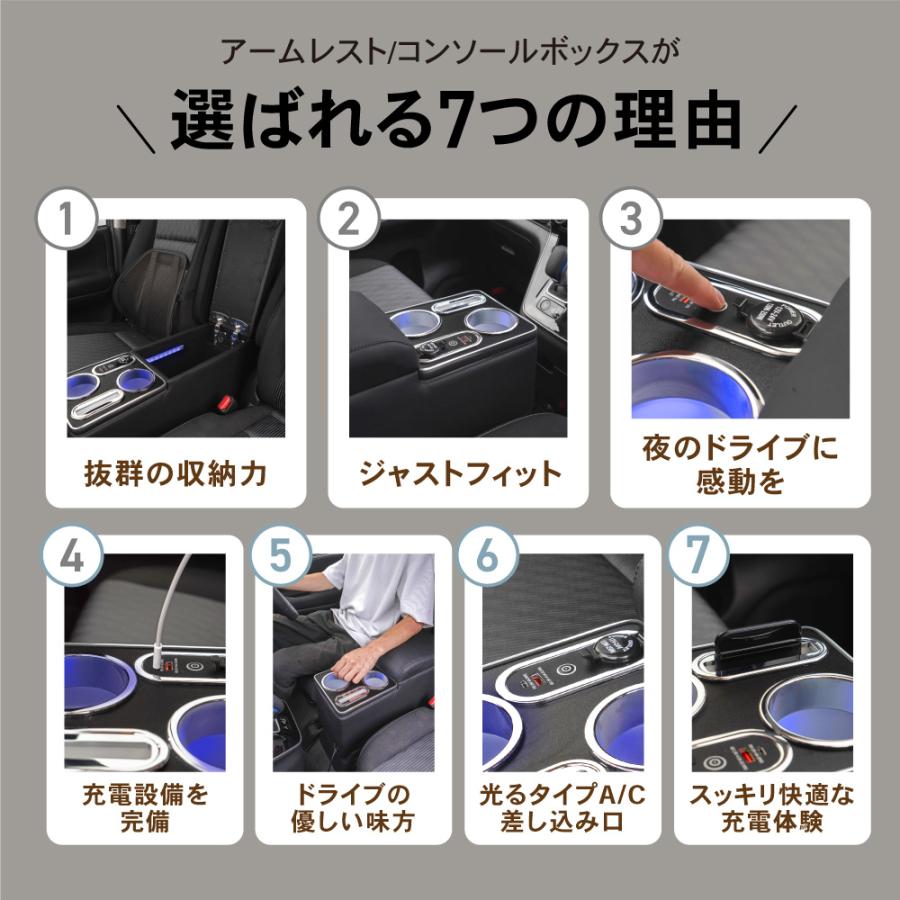 アームレスト/コンソールボックスが

＼ 選ばれる7つの理由 ／

1
抜群の収納力

2
ジャストフィット

3
夜のドライブに感動を

4
充電設備を完備

5
ドライブの優しい味方

6
光るタイプA/C差し込み口

7
スッキリ快適な充電体験