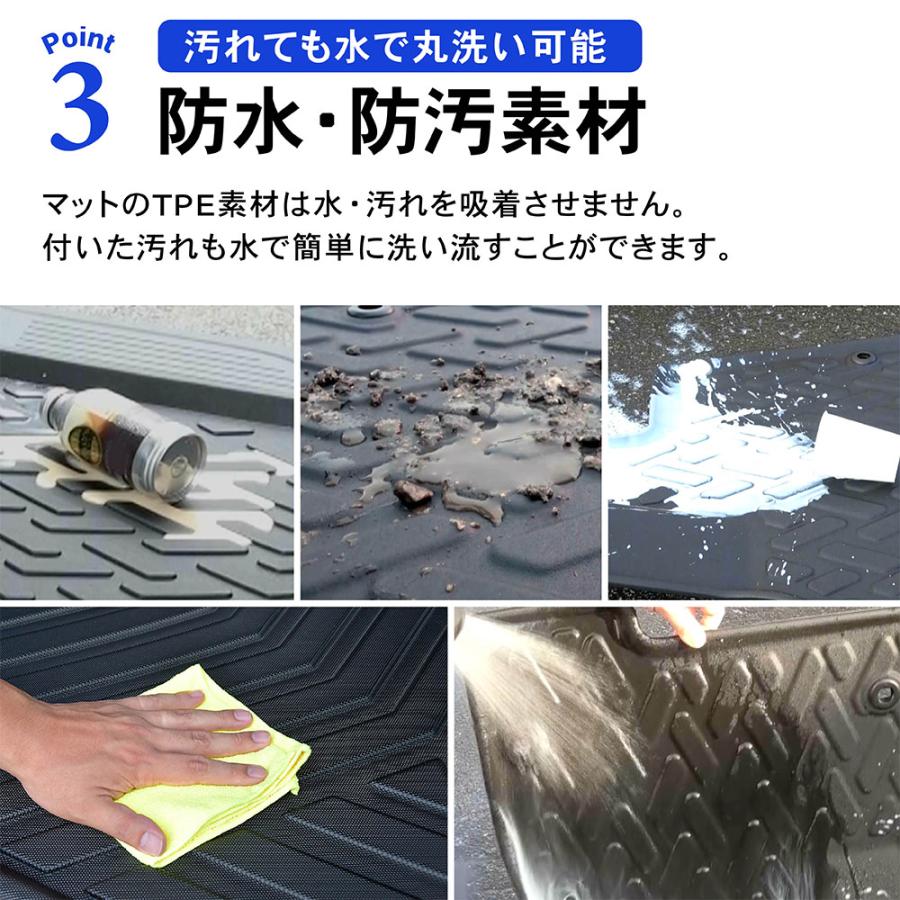 Point 3

汚れても水で丸洗い可能

防水・防汚素材

マットのTPE素材は水・汚れを吸着させません。
付いた汚れも水で簡単に洗い流すことができます。