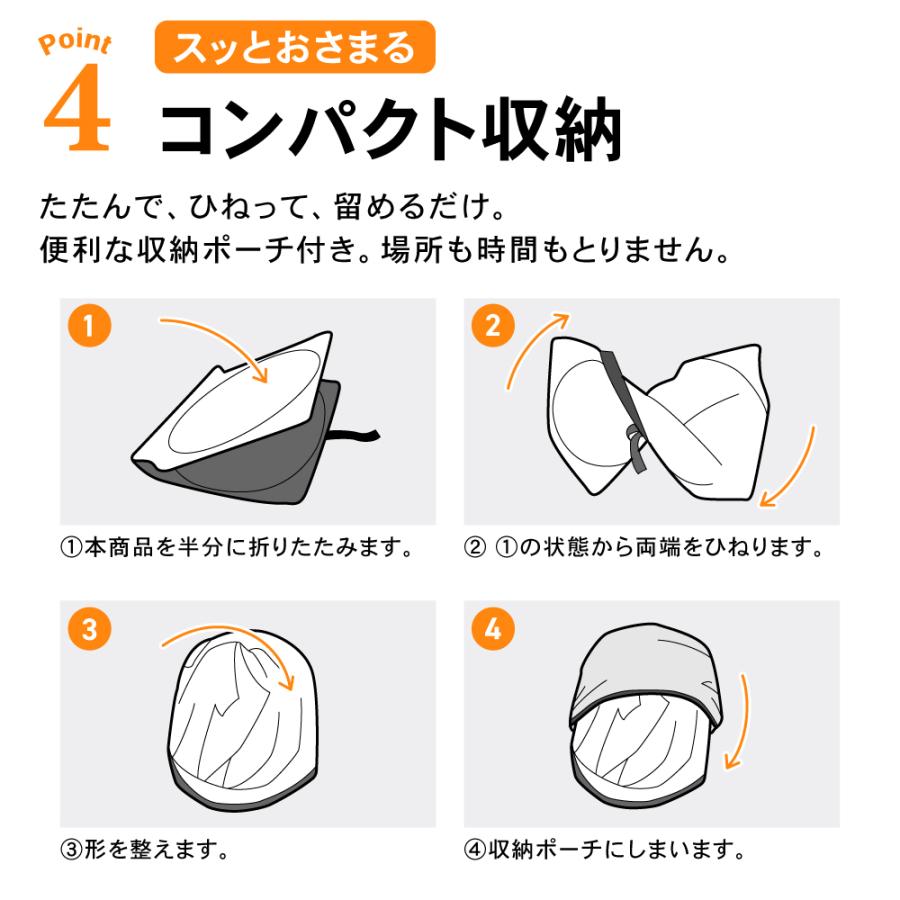 Point
4
スッとおさまる
コンパクト収納

たたんで、ひねって、留めるだけ。
便利な収納ポーチ付き。場所も時間もとりません。

1
①本商品を半分に折りたたみます。

2
② ①の状態から両端をひねります。

3
③形を整えます。

4
④収納ポーチにしまいます。