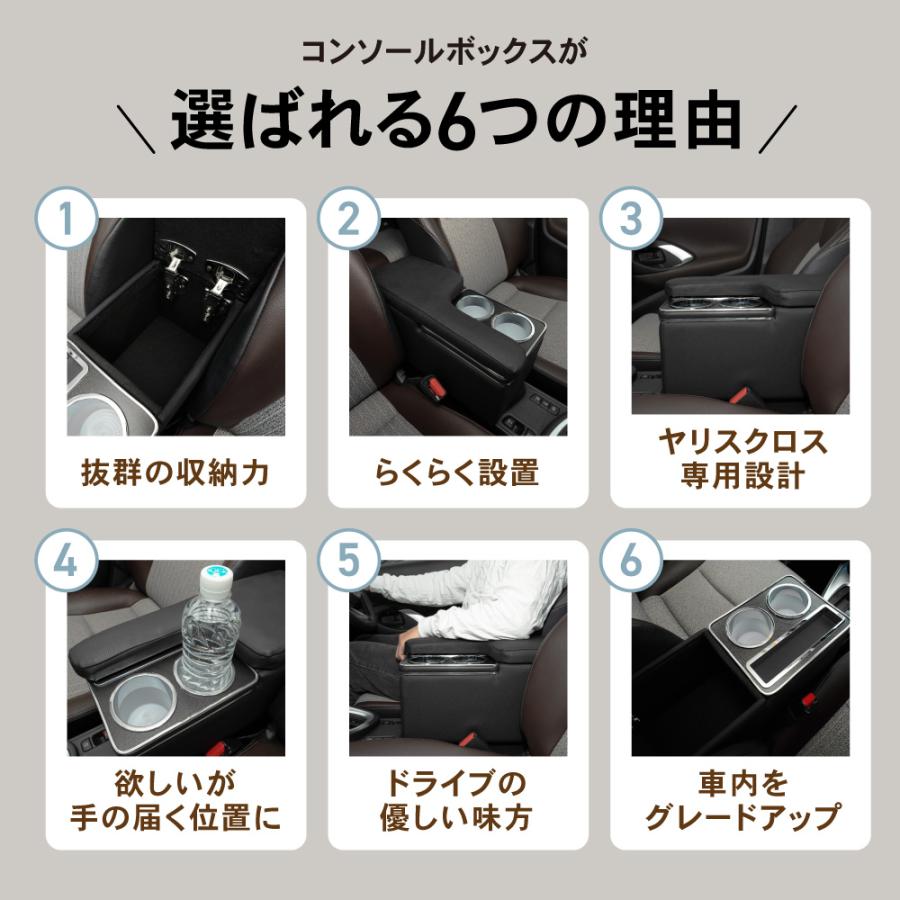 コンソールボックスが

＼ 選ばれる6つの理由 ／

1
抜群の収納力

2
らくらく設置

3
ヤリスクロス
専用設計

4
欲しいが
手の届く位置に

5
ドライブの
優しい味方

6
車内を
グレードアップ