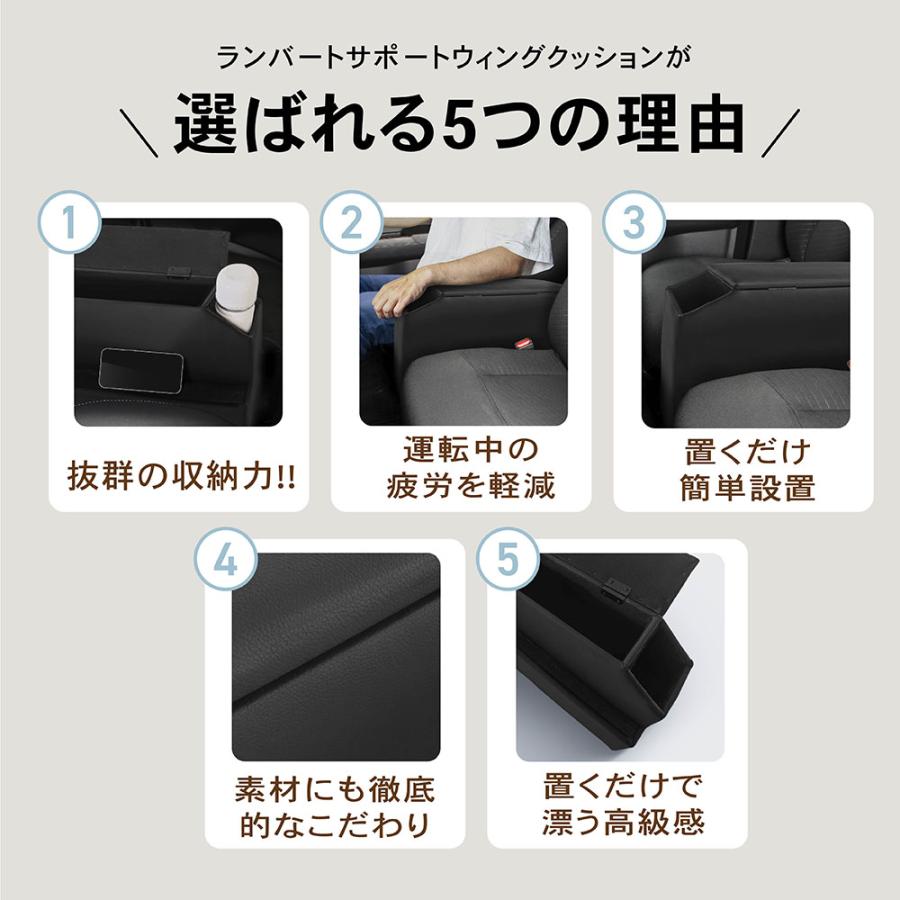 ランバートサポートウィングクッションが

\ 選ばれる5つの理由 /

1

抜群の収納力!!

2

運転中の疲労を軽減

3

置くだけ簡単設置

4

素材にも徹底的なこだわり

5

置くだけで漂う高級感