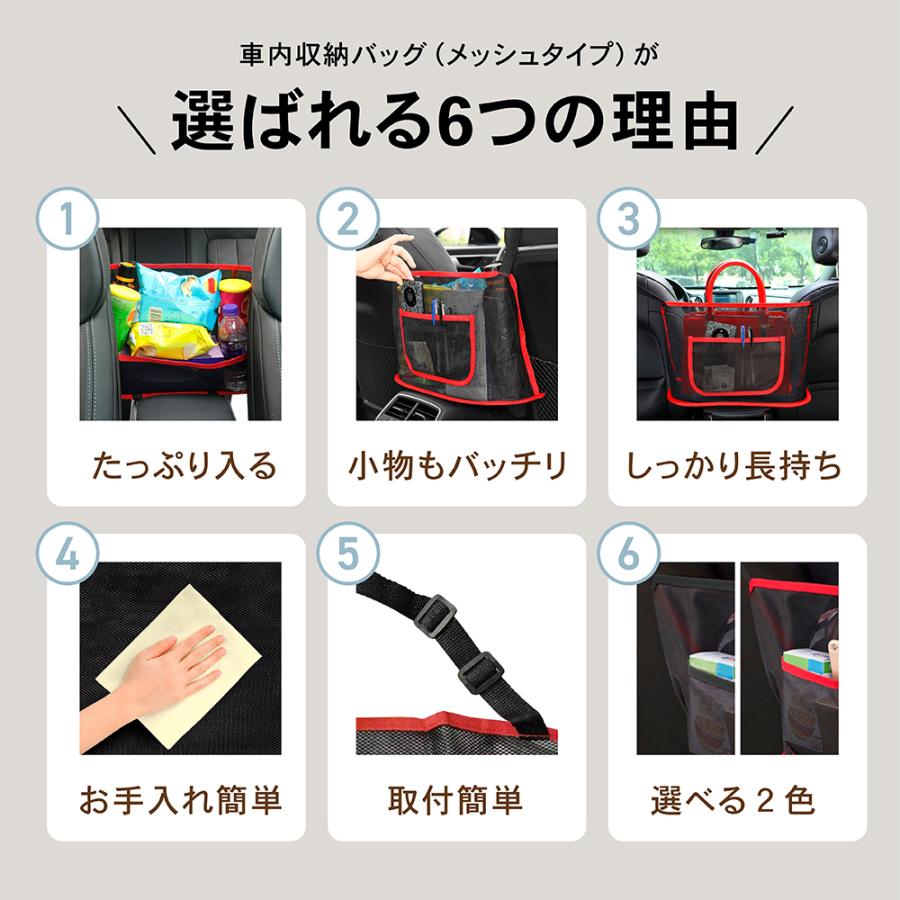 車内収納バッグ（メッシュタイプ）が

＼ 選ばれる6つの理由 ／

1
たっぷり入る

2
小物もバッチリ

3
しっかり長持ち

4
お手入れ簡単

5
取付簡単

6
選べる２色