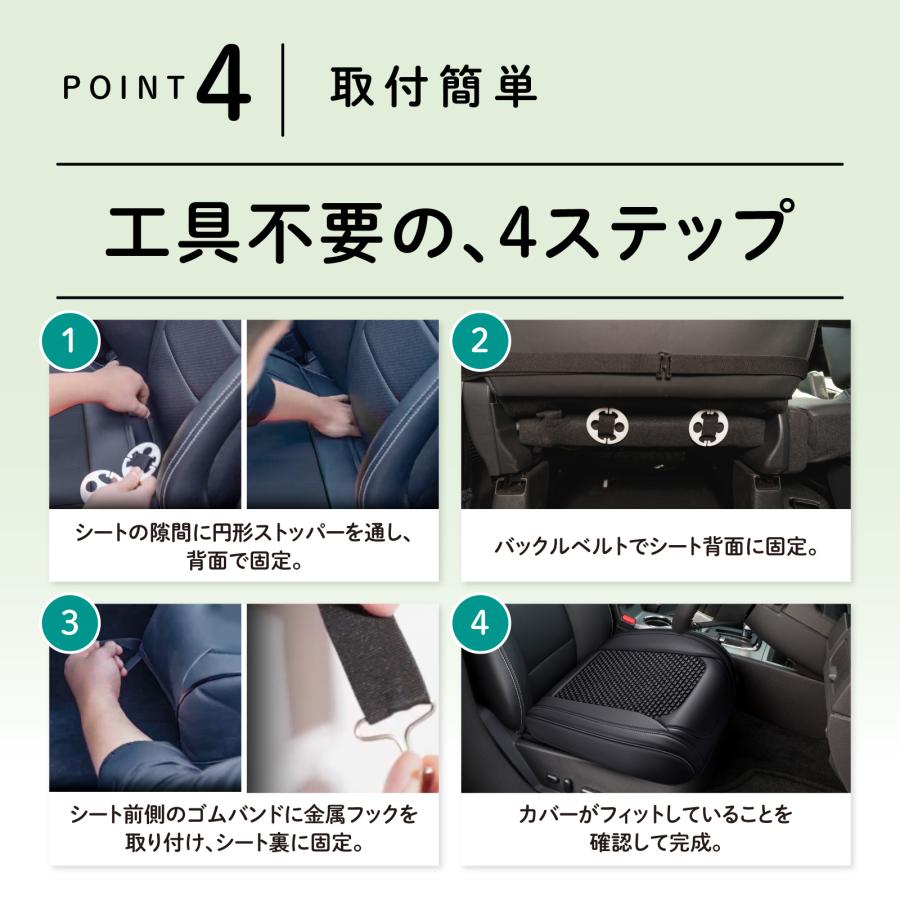 POINT 4 取付簡単

工具不要の、4ステップ

1

シートの隙間に円形ストッパーを通し、背面で固定。

2

バックルベルトでシート背面に固定。

3

シート前側のゴムバンドに金属フックを取り付け、シート裏に固定。

4

カバーがフィットしていることを確認して完成。