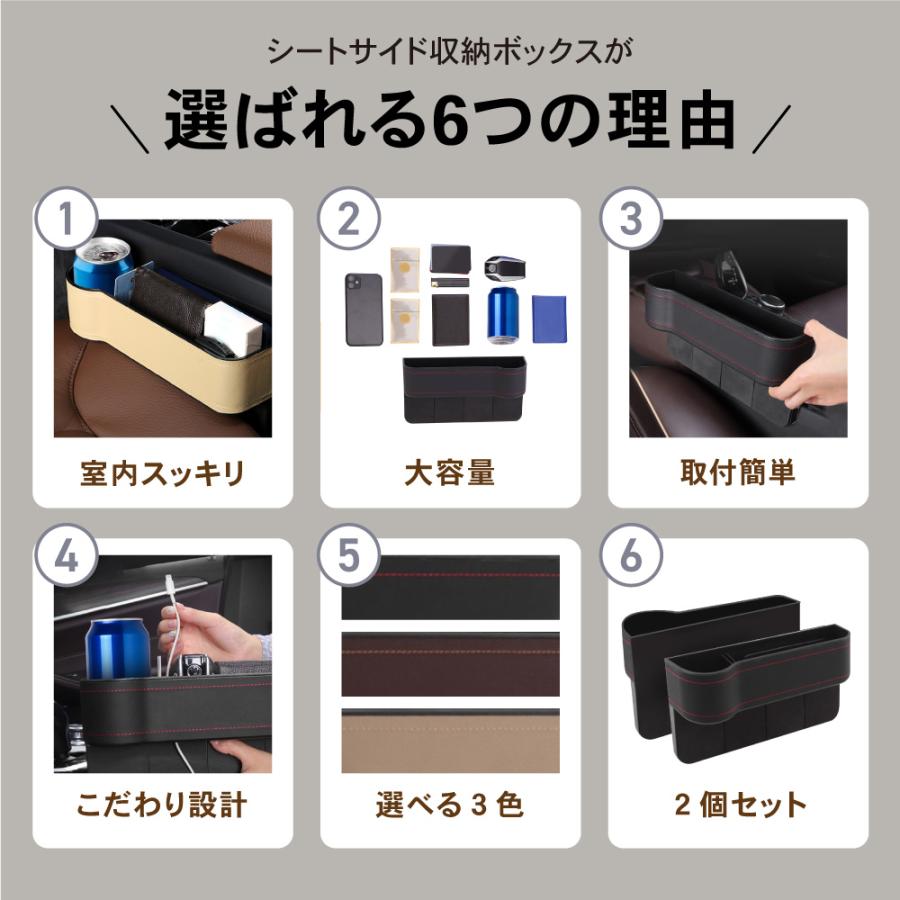 シートサイド収納ボックスが

＼ 選ばれる6つの理由 ／

1
室内スッキリ

2
大容量

3
取付簡単

4
こだわり設計

5
選べる 3 色

6
2 個セット