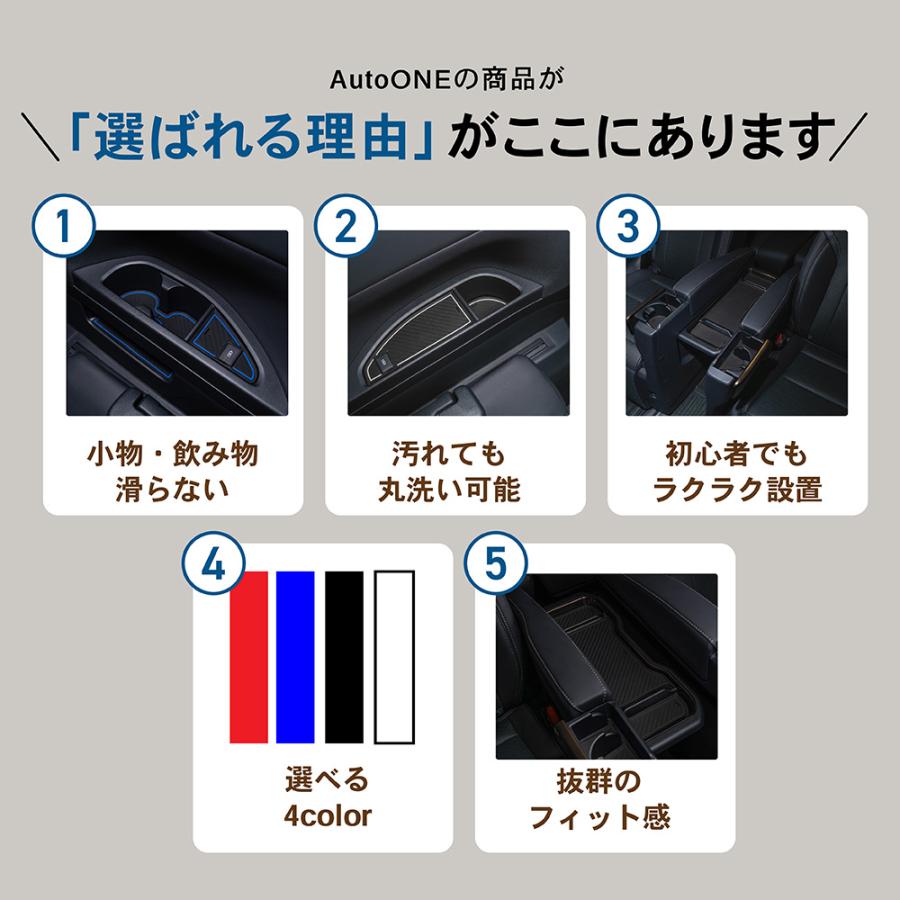 AutoONEの商品が

＼「選ばれる理由」がここにあります／

1

小物・飲み物
滑らない

2

汚れても
丸洗い可能

3

初心者でも
ラクラク設置

4

選べる
4color

5

抜群の
フィット感