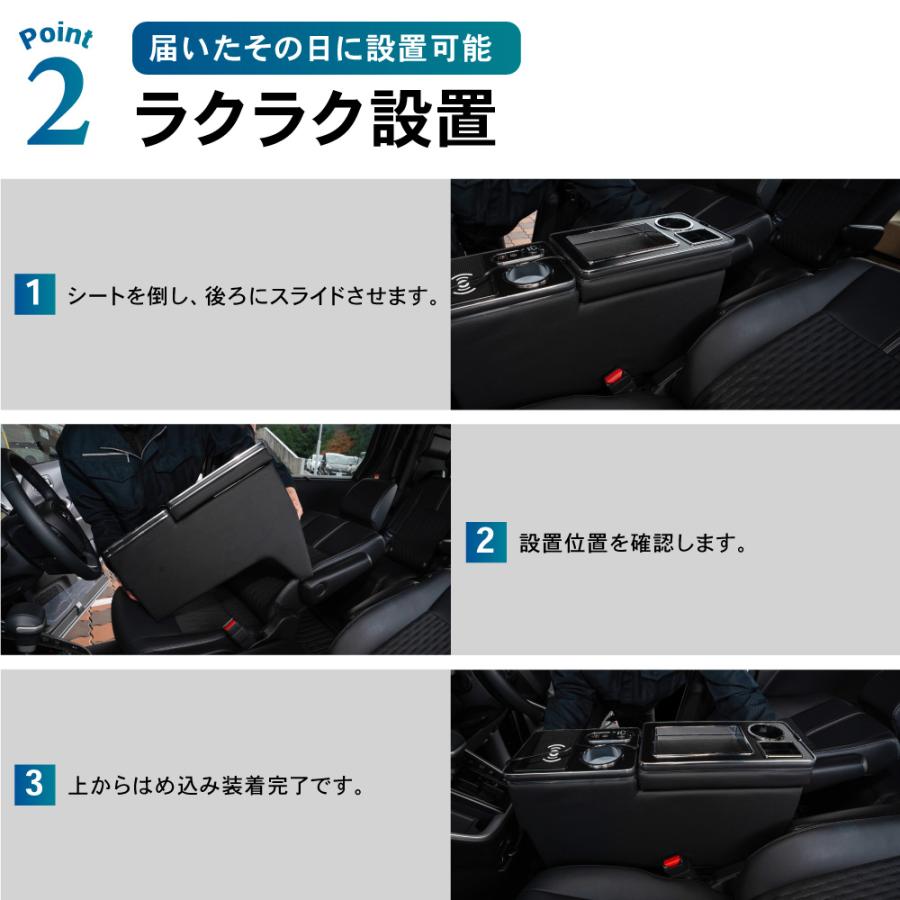 Point
2

届いたその日に設置可能
ラクラク設置

1 シートを倒し、後ろにスライドさせます。

2 設置位置を確認します。

3 上からはめ込み装着完了です。