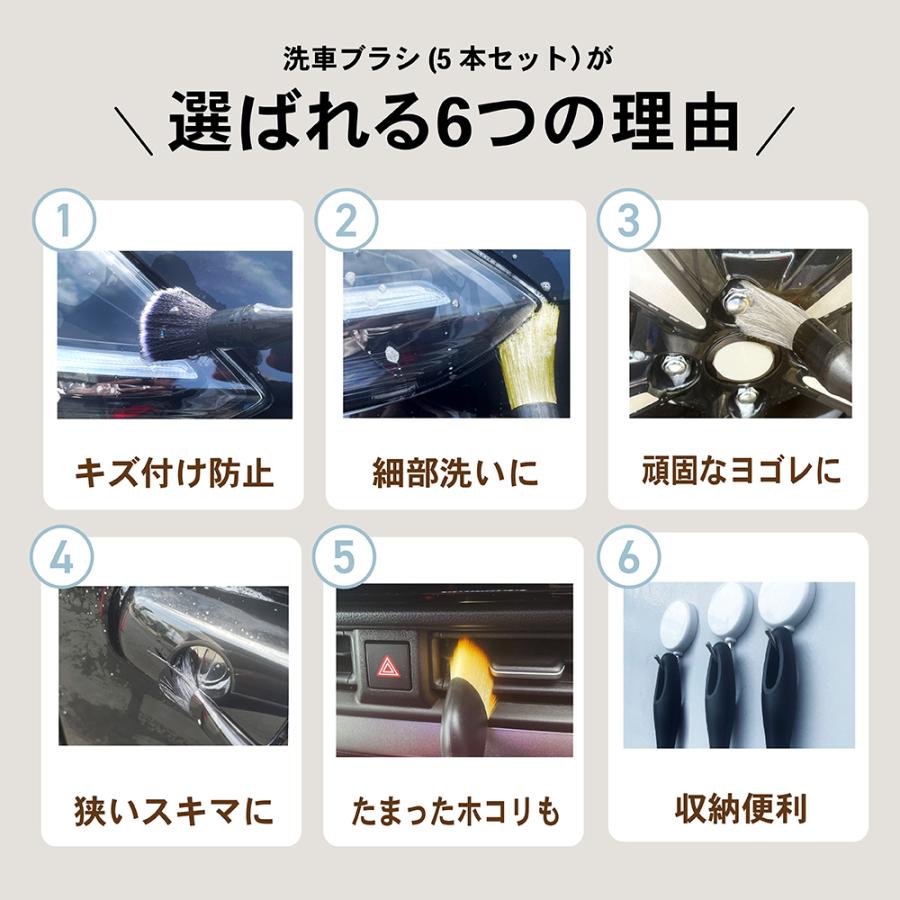 洗車ブラシ (5 本セット) が

＼ 選ばれる6つの理由 ／

1
キズ付け防止

2
細部洗いに

3
頑固なヨゴレに

4
狭いスキマに

5
たまったホコリも

6
収納便利