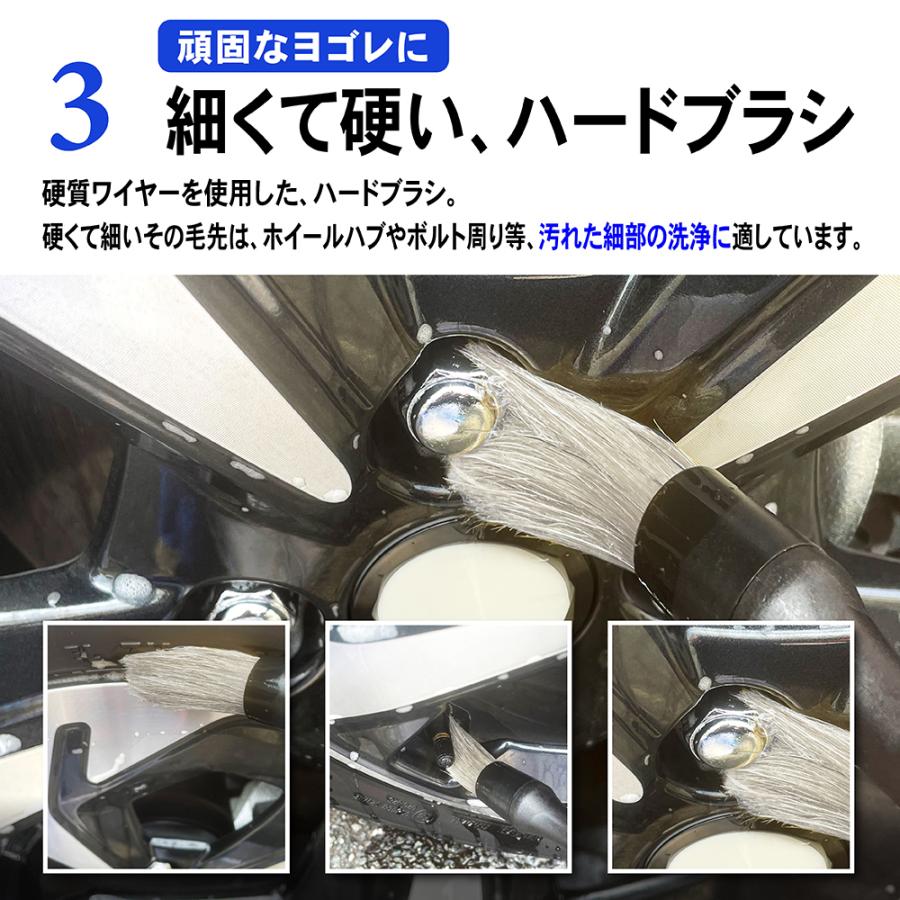 3 頑固なヨゴレに
細くて硬い、ハードブラシ

硬質ワイヤーを使用した、ハードブラシ。
硬くて細いその毛先は、ホイールハブやボルト周り等、汚れた細部の洗浄に適しています。