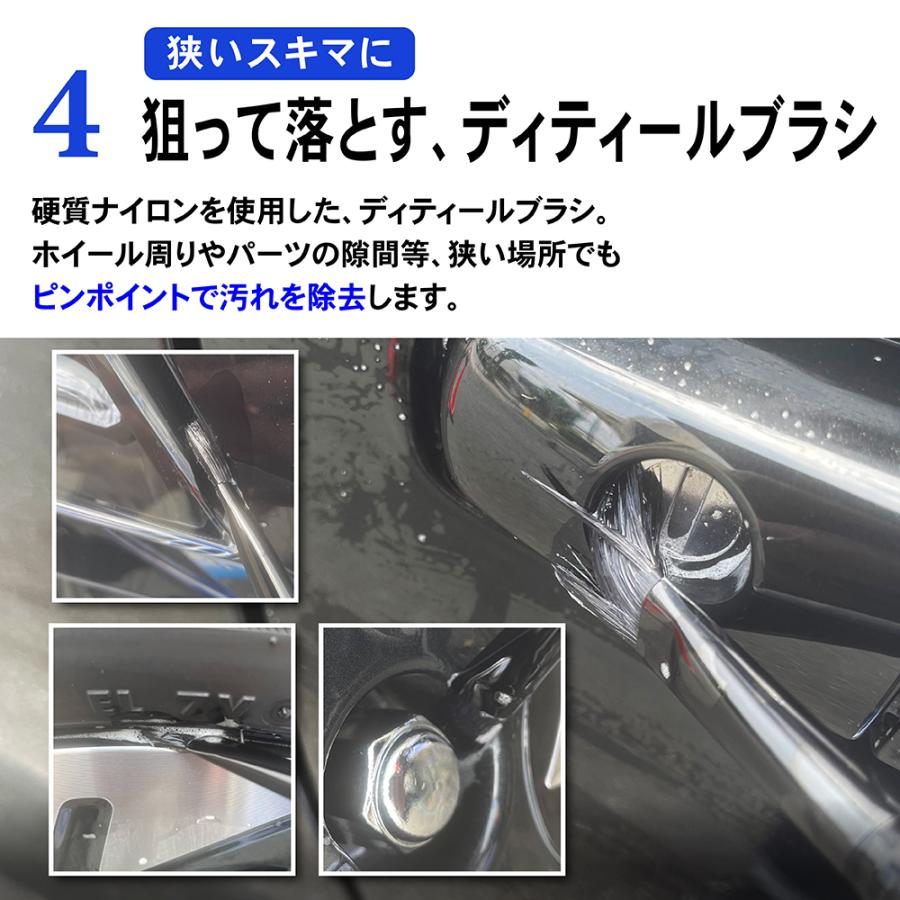 狭いスキマに

4 狙って落とす、ディティールブラシ

硬質ナイロンを使用した、ディティールブラシ。
ホイール周りやパーツの隙間等、狭い場所でも
ピンポイントで汚れを除去します。

EL ZV