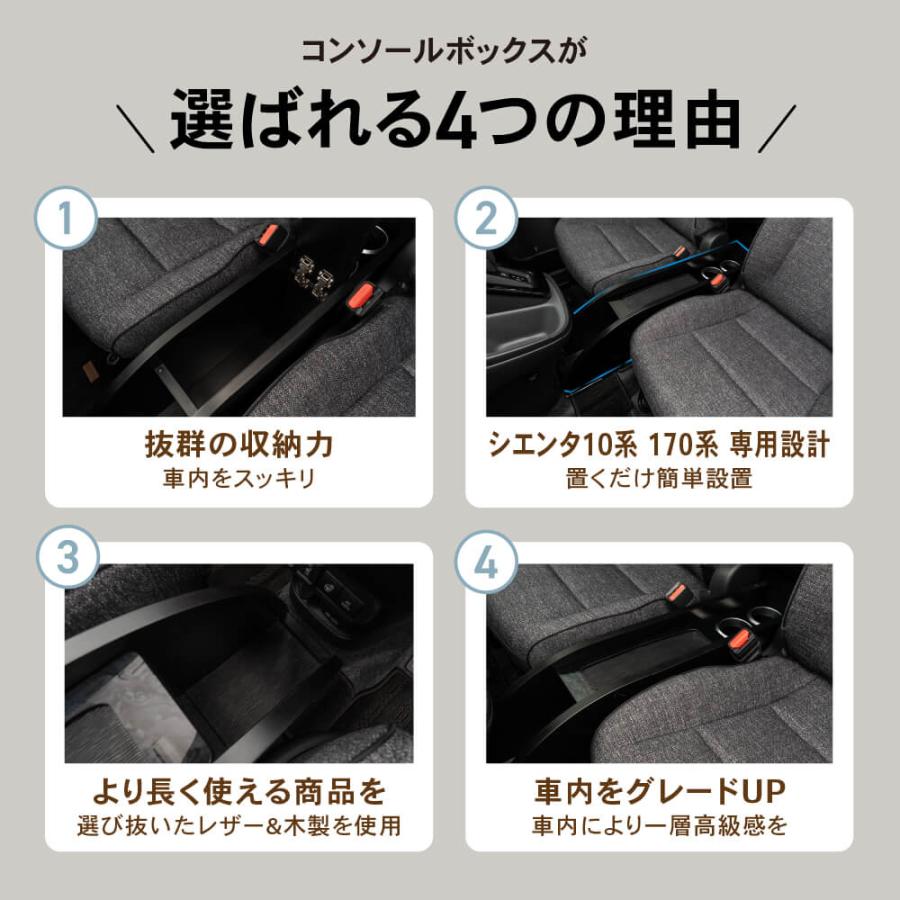 コンソールボックスが
＼ 選ばれる4つの理由 ／

1
抜群の収納力
車内をスッキリ

2
シエンタ10系 170系 専用設計
置くだけ簡単設置

3
より長く使える商品を
選び抜いたレザー&木製を使用

4
車内をグレードUP
車内により一層高級感を