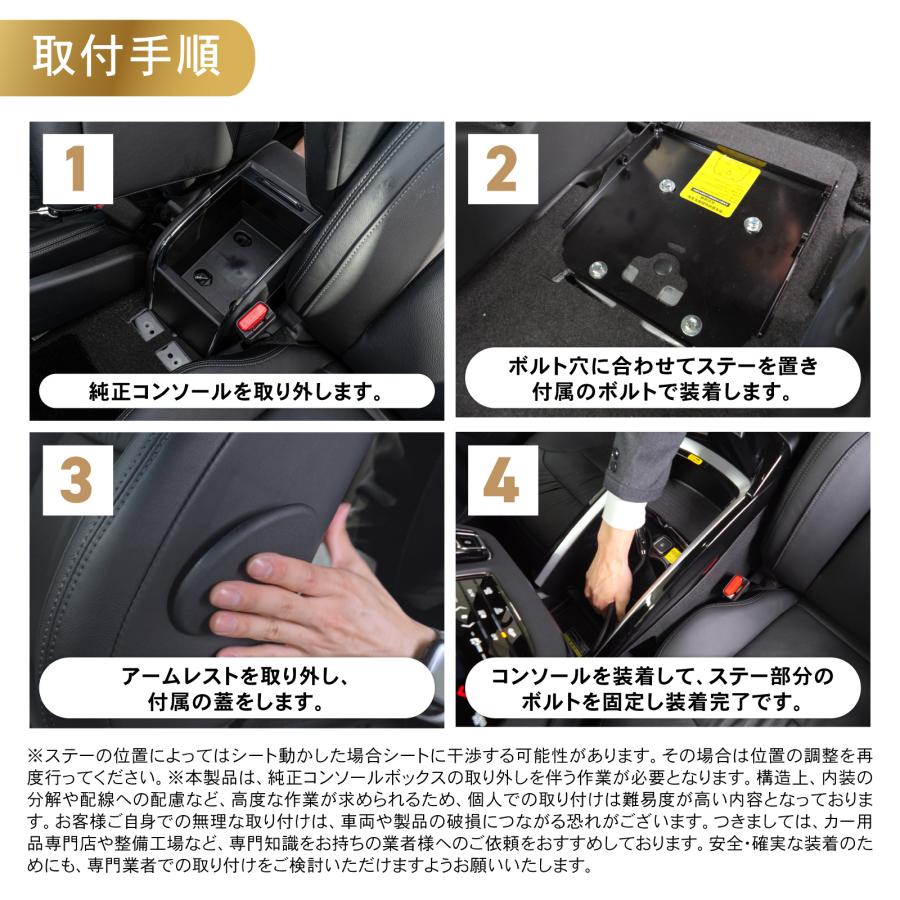 取付手順

1

純正コンソールを取り外します。

2

ボルト穴に合わせてステーを置き付属のボルトで装着します。

3

アームレストを取り外し、付属の蓋をします。

4

コンソールを装着して、ステー部分のボルトを固定し装着完了です。

※ステーの位置によってはシート動かした場合シートに干渉する可能性があります。その場合は位置の調整を再度行ってください。※本製品は、純正コンソールボックスの取り外しを伴う作業が必要となります。構造上、内装の分解や配線への配慮など、高度な作業が求められるため、個人での取り付けは難易度が高い内容となっております。お客様ご自身での無理な取り付けは、車両や製品の破損につながる恐れがございます。つきましては、カー用品専門店や整備工場など、専門知識をお持ちの業者様へのご依頼をおすすめしております。安全・確実な装着のためにも、専門業者での取り付けをご検討いただけますようお願いいたします。