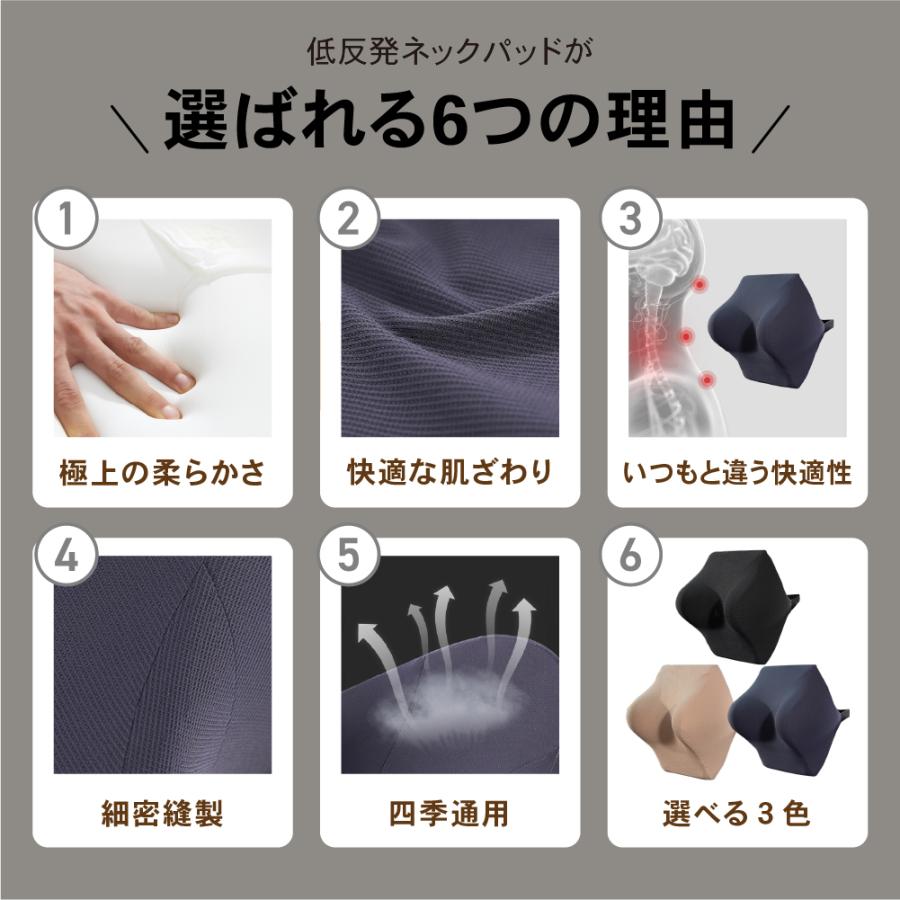 低反発ネックパッドが
\ 選ばれる6つの理由 /

1
極上の柔らかさ

2
快適な肌ざわり

3
いつもと違う快適性

4
細密縫製

5
四季通用

6
選べる３色