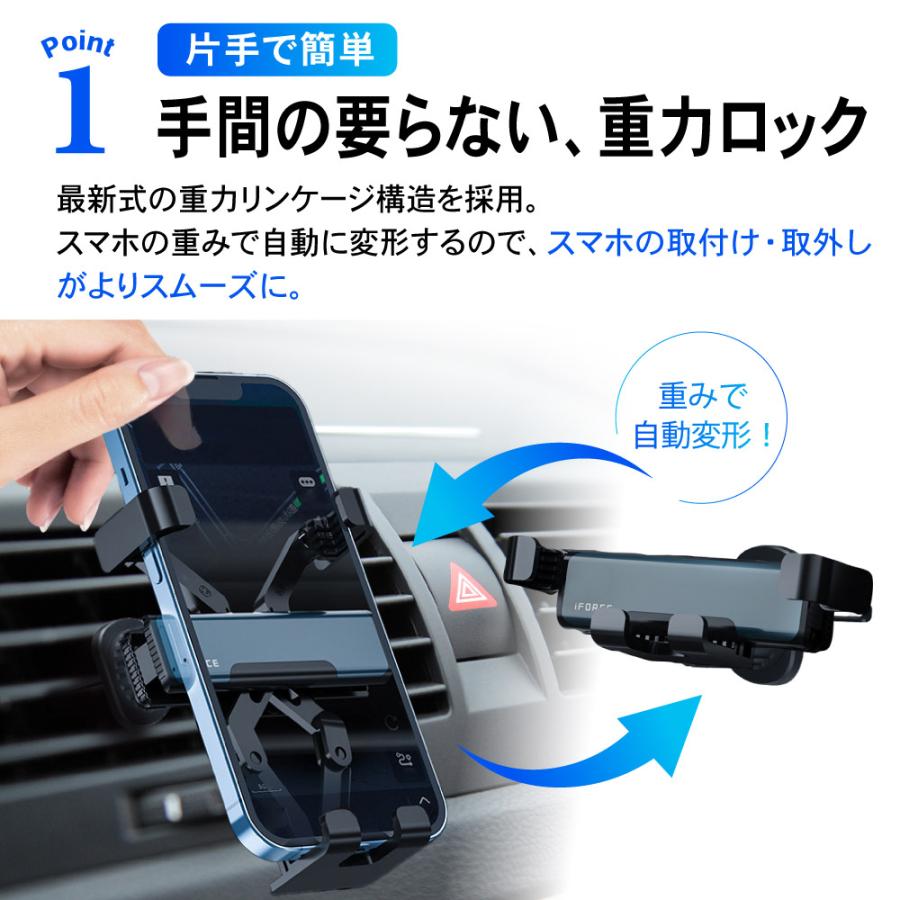 Point 1

片手で簡単

手間の要らない、重力ロック

最新式の重力リンケージ構造を採用。
スマホの重みで自動に変形するので、スマホの取付け・取外しがよりスムーズに。

重みで
自動変形！

iFORCE