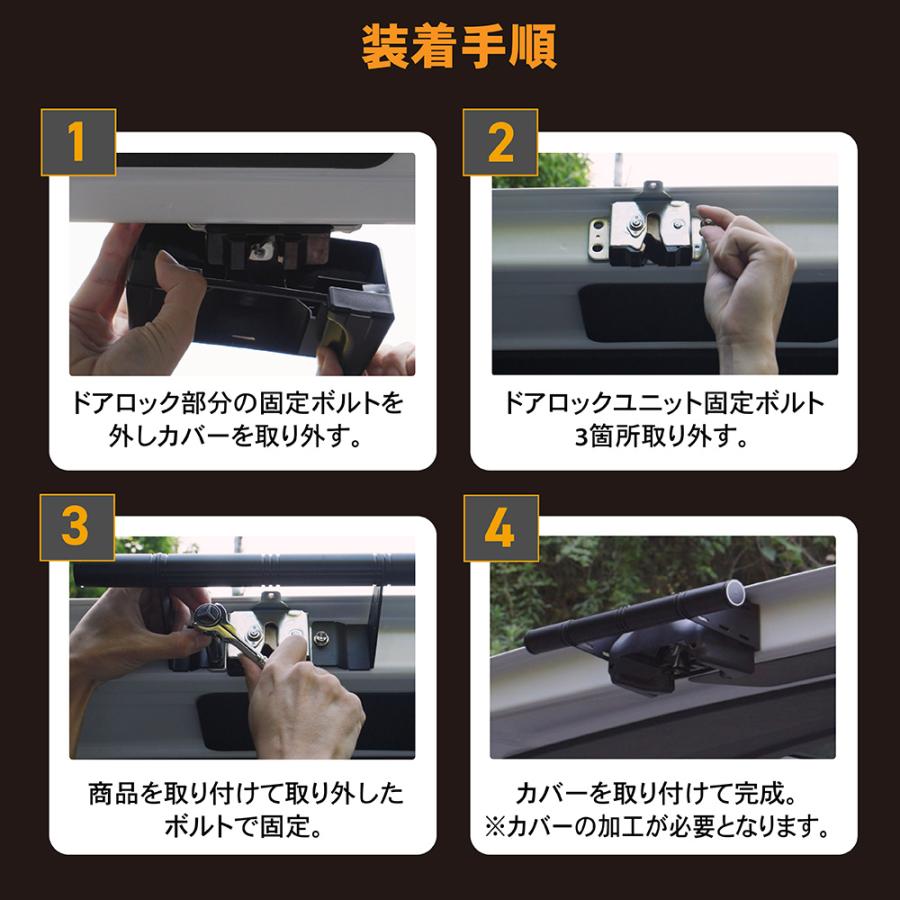 装着手順

1

ドアロック部分の固定ボルトを外しカバーを取り外す。

2

ドアロックユニット固定ボルト3箇所取り外す。

3

商品を取り付けて取り外したボルトで固定。

4

カバーを取り付けて完成。
※カバーの加工が必要となります。