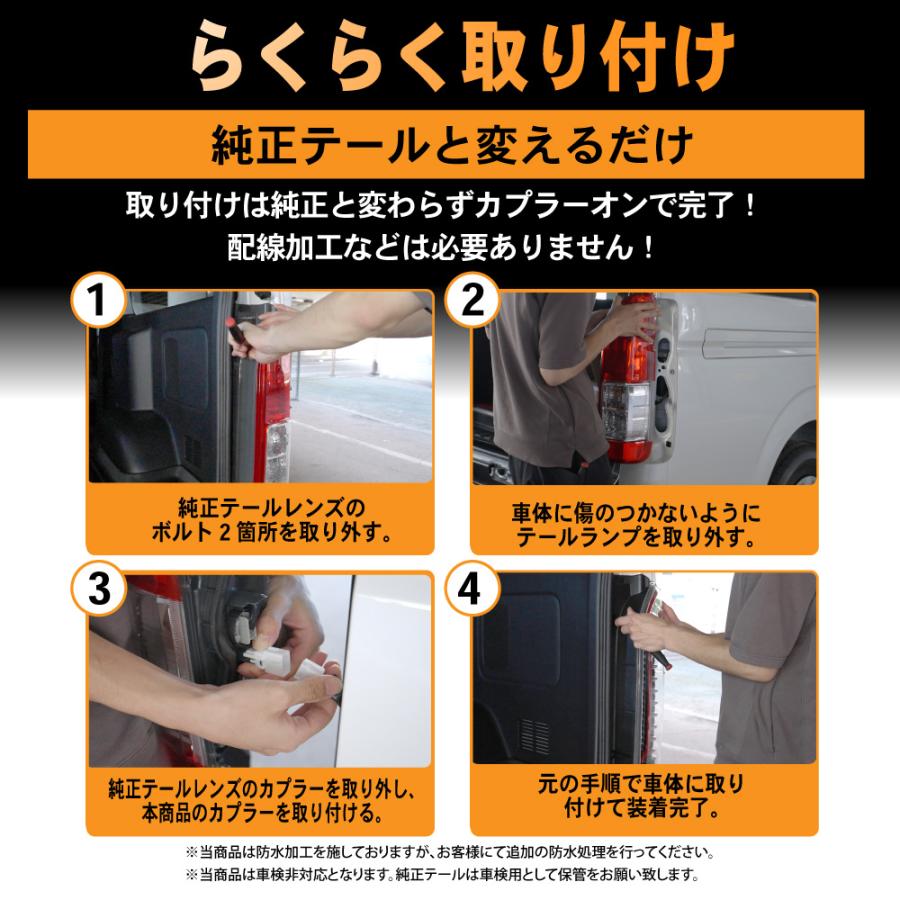 らくらく取り付け

純正テールと変えるだけ

取り付けは純正と変わらずカプラーオンで完了！
配線加工などは必要ありません！

1
純正テールレンズのボルト２箇所を取り外す。

2
車体に傷のつかないようにテールランプを取り外す。

3
純正テールレンズのカプラーを取り外し、本商品のカプラーを取り付ける。

4
元の手順で車体に取り付けて装着完了。

※当商品は防水加工を施しておりますが、お客様にて追加の防水処理を行ってください。
※当商品は車検非対応となります。純正テールは車検用として保管をお願い致します。