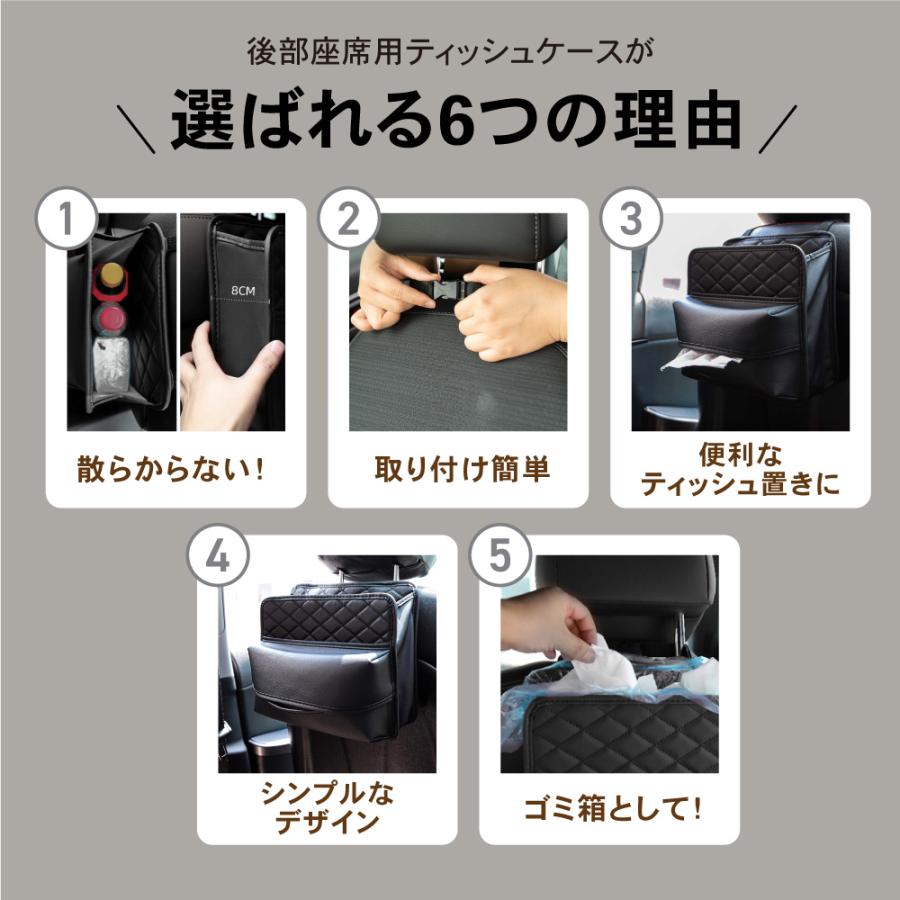 後部座席用ティッシュケースが

＼ 選ばれる6つの理由 ／

1

8CM

散らからない！

2

取り付け簡単

3

便利な
ティッシュ置きに

4

シンプルな
デザイン

5

ゴミ箱として！