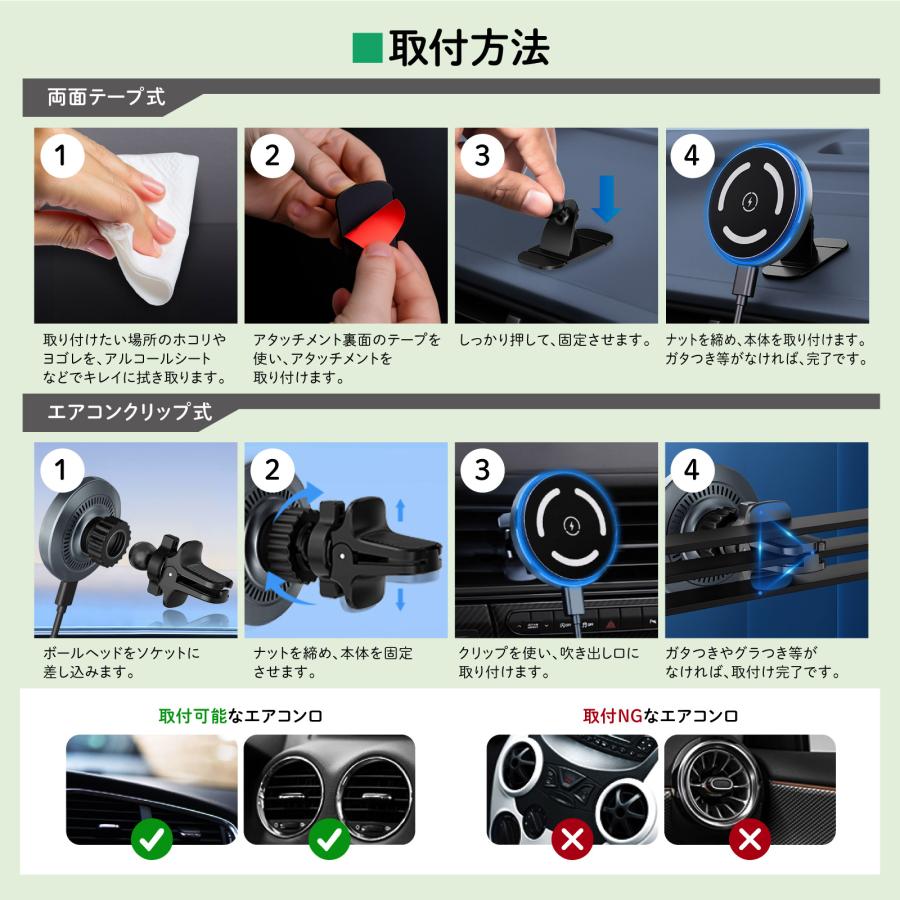 ■取付方法

両面テープ式

1
取り付けたい場所のホコリやヨゴレを、アルコールシートなどでキレイに拭き取ります。

2
アタッチメント裏面のテープを使い、アタッチメントを取り付けます。

3
しっかり押して、固定させます。

4
ナットを締め、本体を取り付けます。ガタつき等がなければ、完了です。

エアコンクリップ式

1
ボールヘッドをソケットに差し込みます。

2
ナットを締め、本体を固定させます。

3
クリップを使い、吹き出し口に取り付けます。

4
ガタつきやグラつき等がなければ、取付け完了です。

取付可能なエアコン口

取付NGなエアコン口